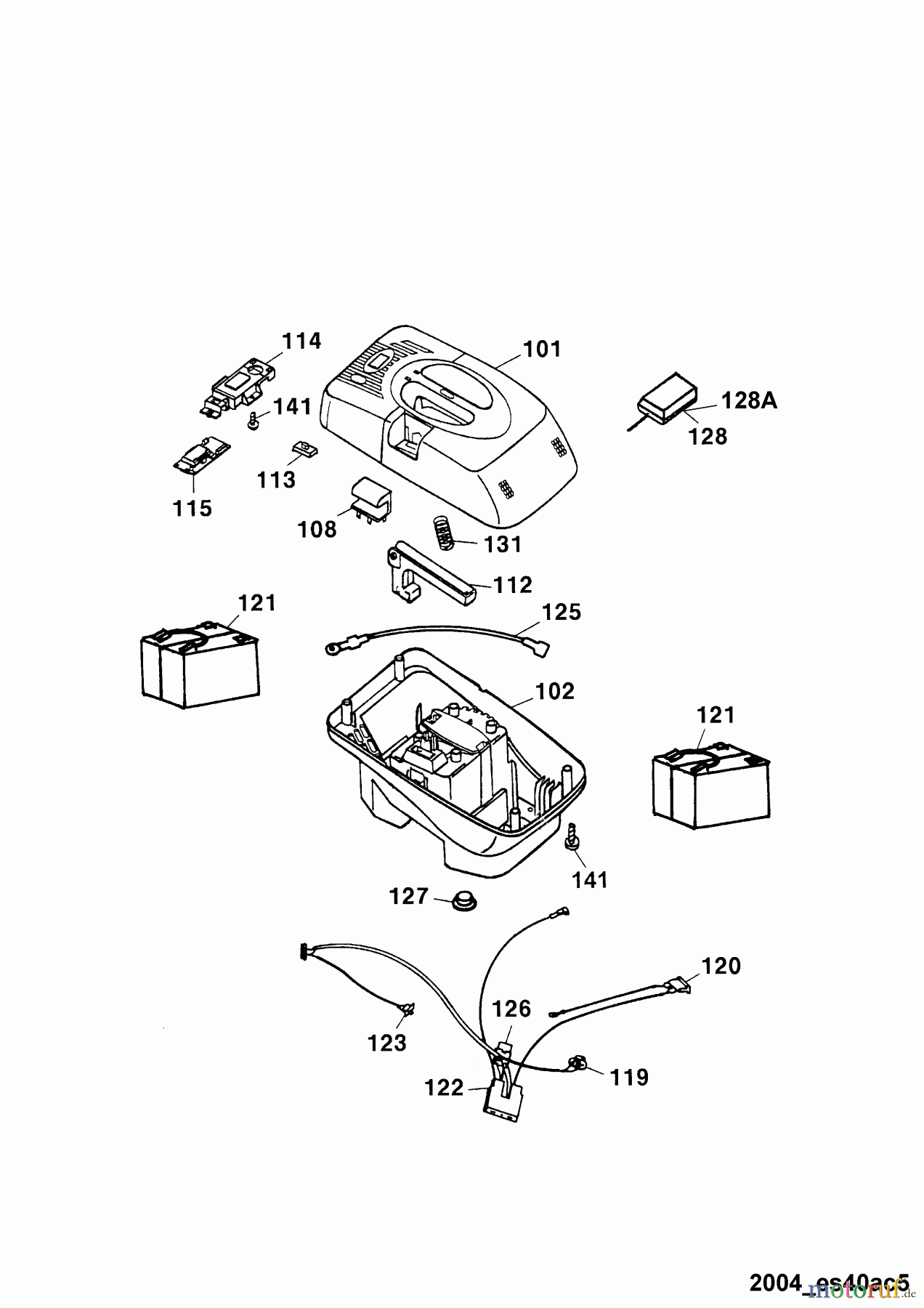 114
101
141
128A
128
113
115
108
131
112
121
125
102
121
141
127
120
126
123
119
122
2004_es40ac5
motoruf.de