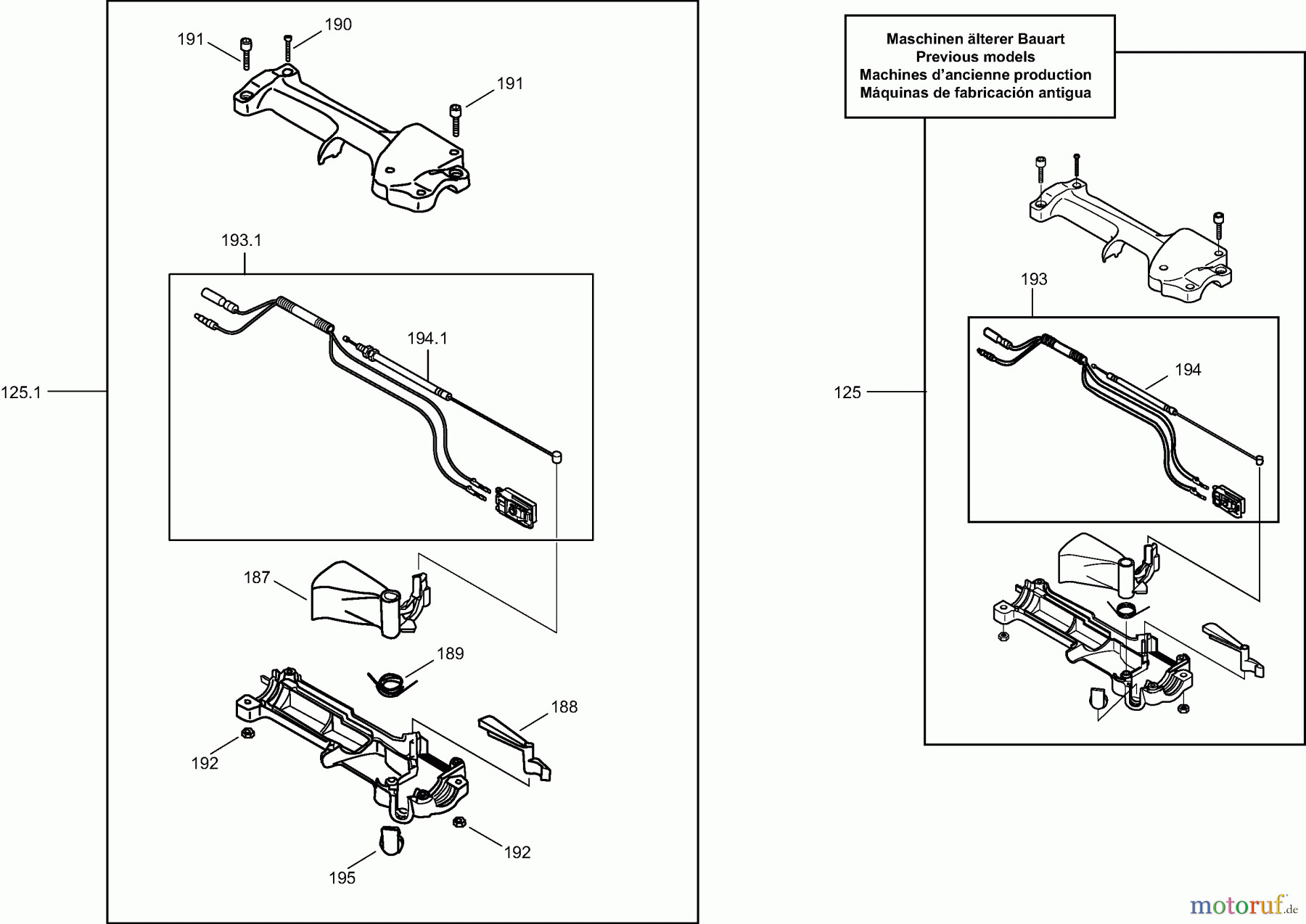 191
190
191
193.1
194.1
125.1
187
189
188
192
192
195

Maschinen älterer Bauart
Previous models
Machines d'ancienne production
Máquinas de fabricación antigua

193
194
125

motoruf.de