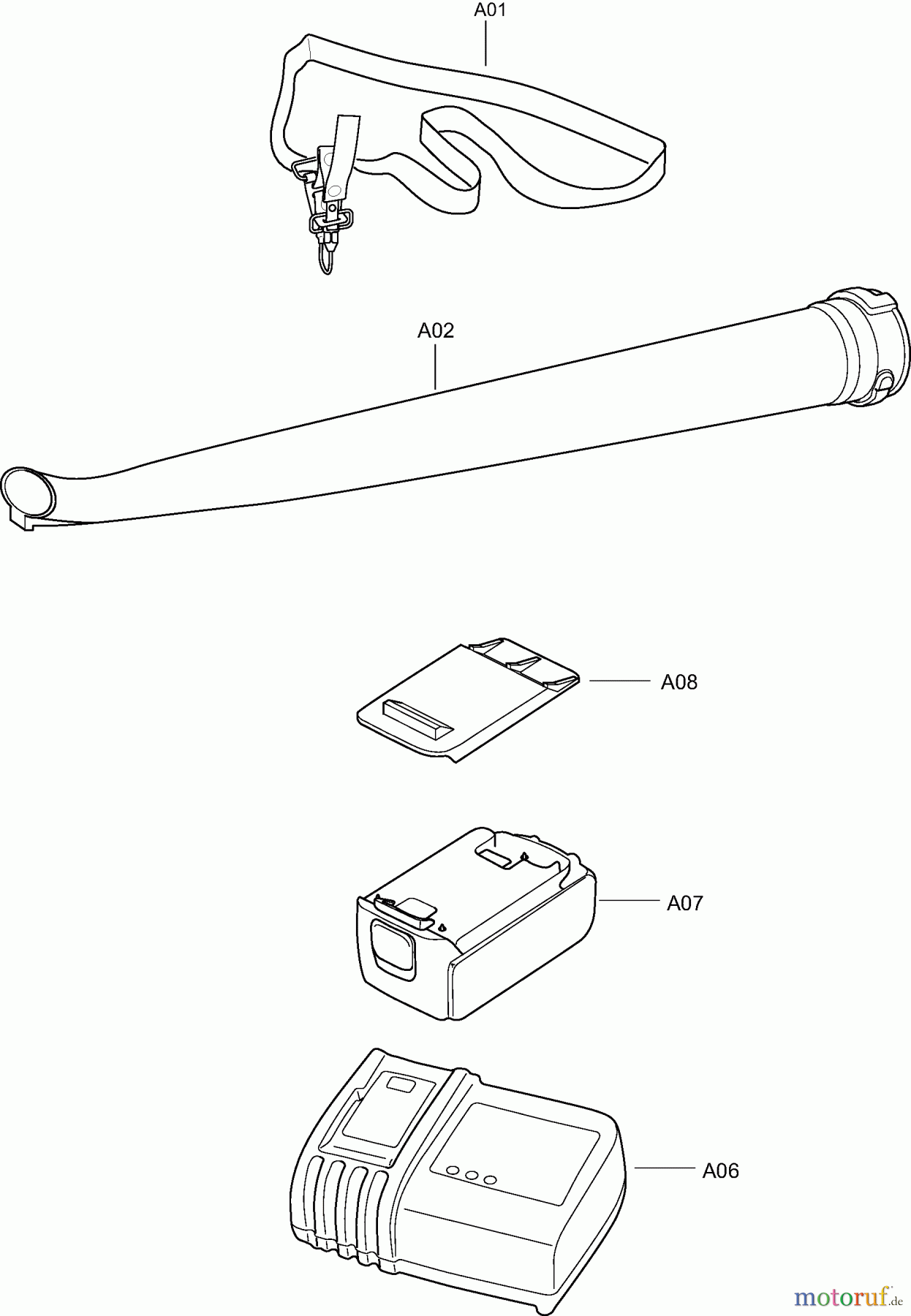 A01

A02

A08

A07

A06

motoruf.de