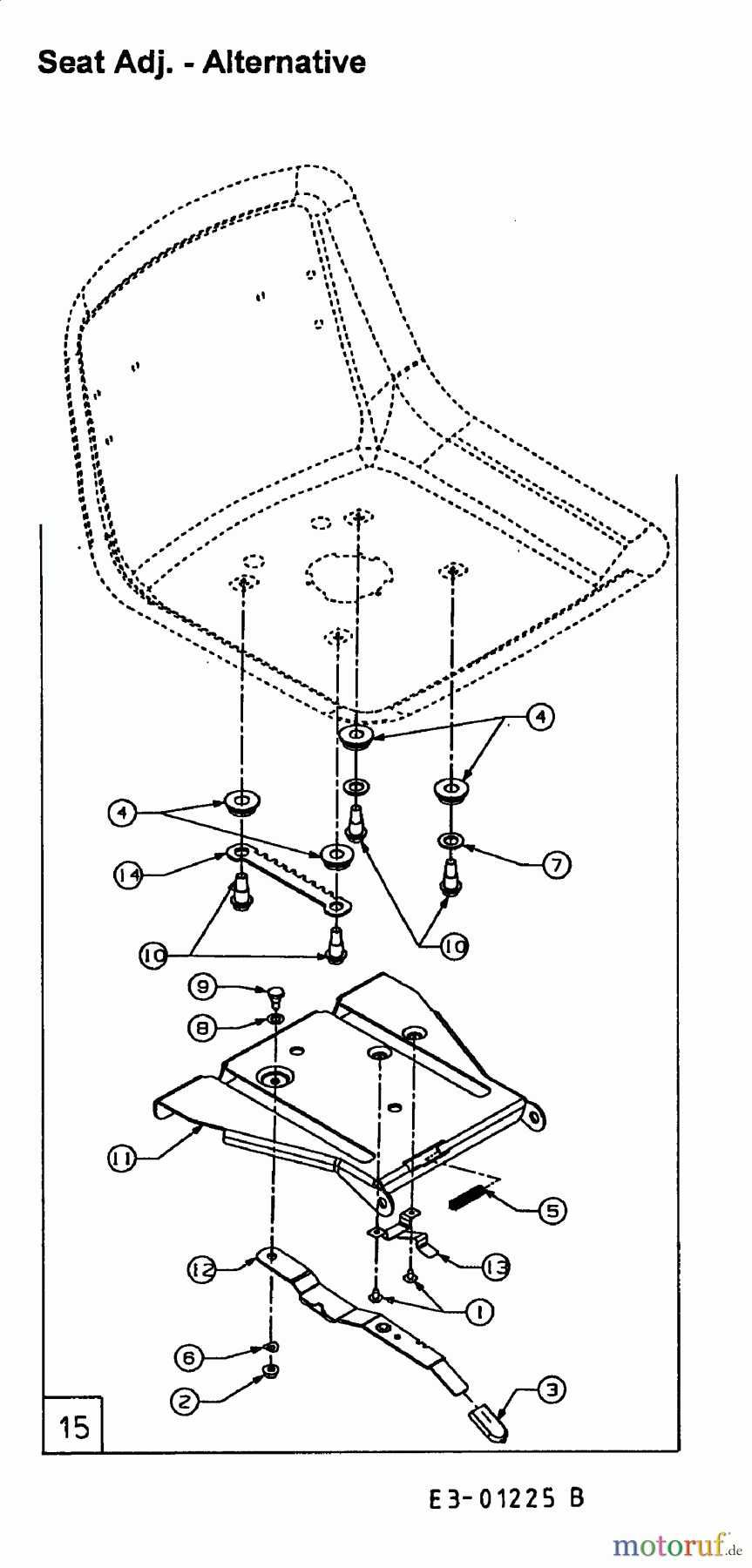 Seat Adj. - Alternative

4
4
14
7
10
10
9
8
11
5
12
13
1
6
2
3
15

E3-01225 B

motoruf.de