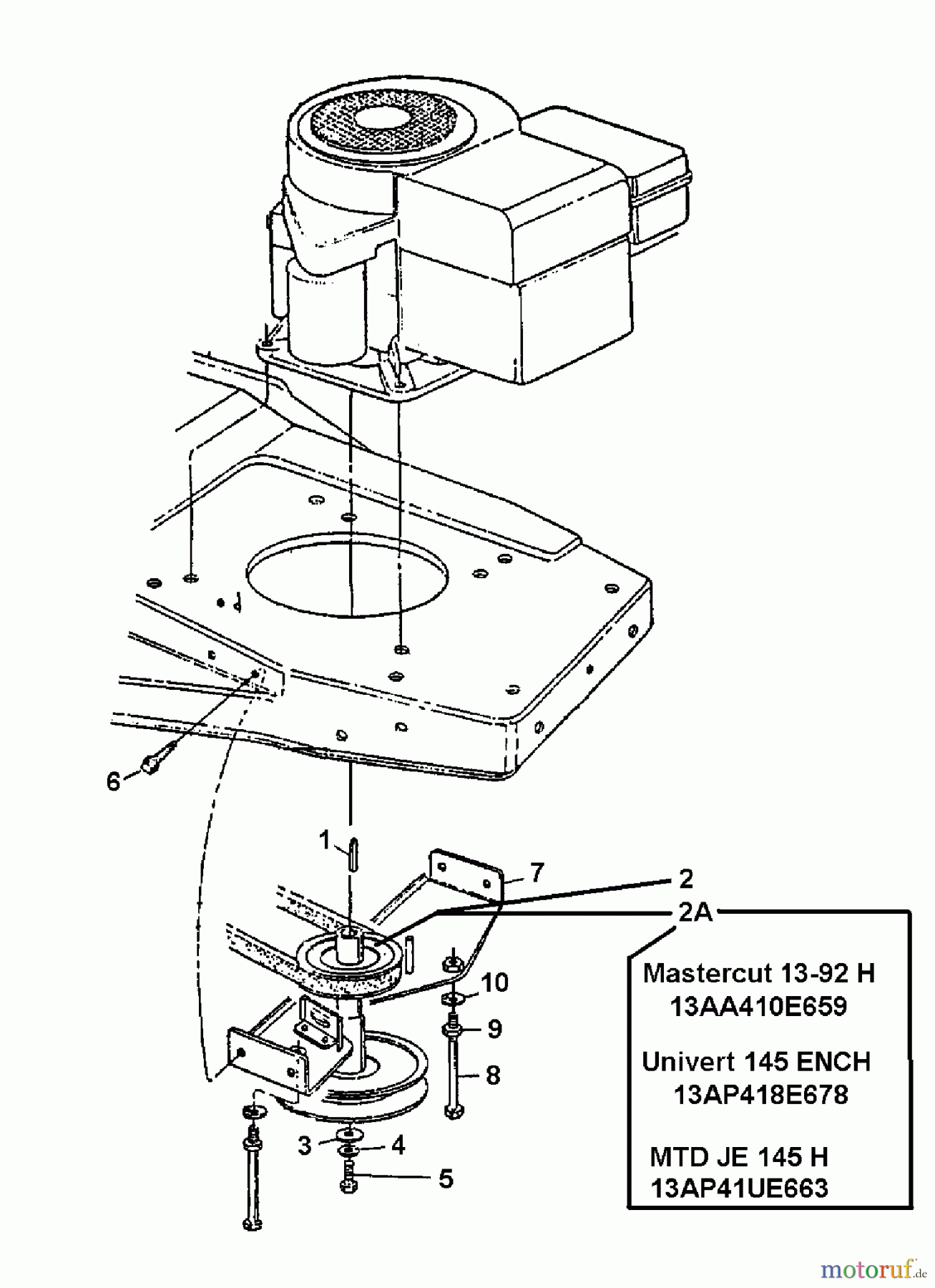 6

1

7

2

2A

10

9

8

3

4

5

Mastercut 13-92 H
13AA410E659

Univert 145 ENCH
13AP418E678

MTD JE 145 H
13AP41UE663

motoruf.de