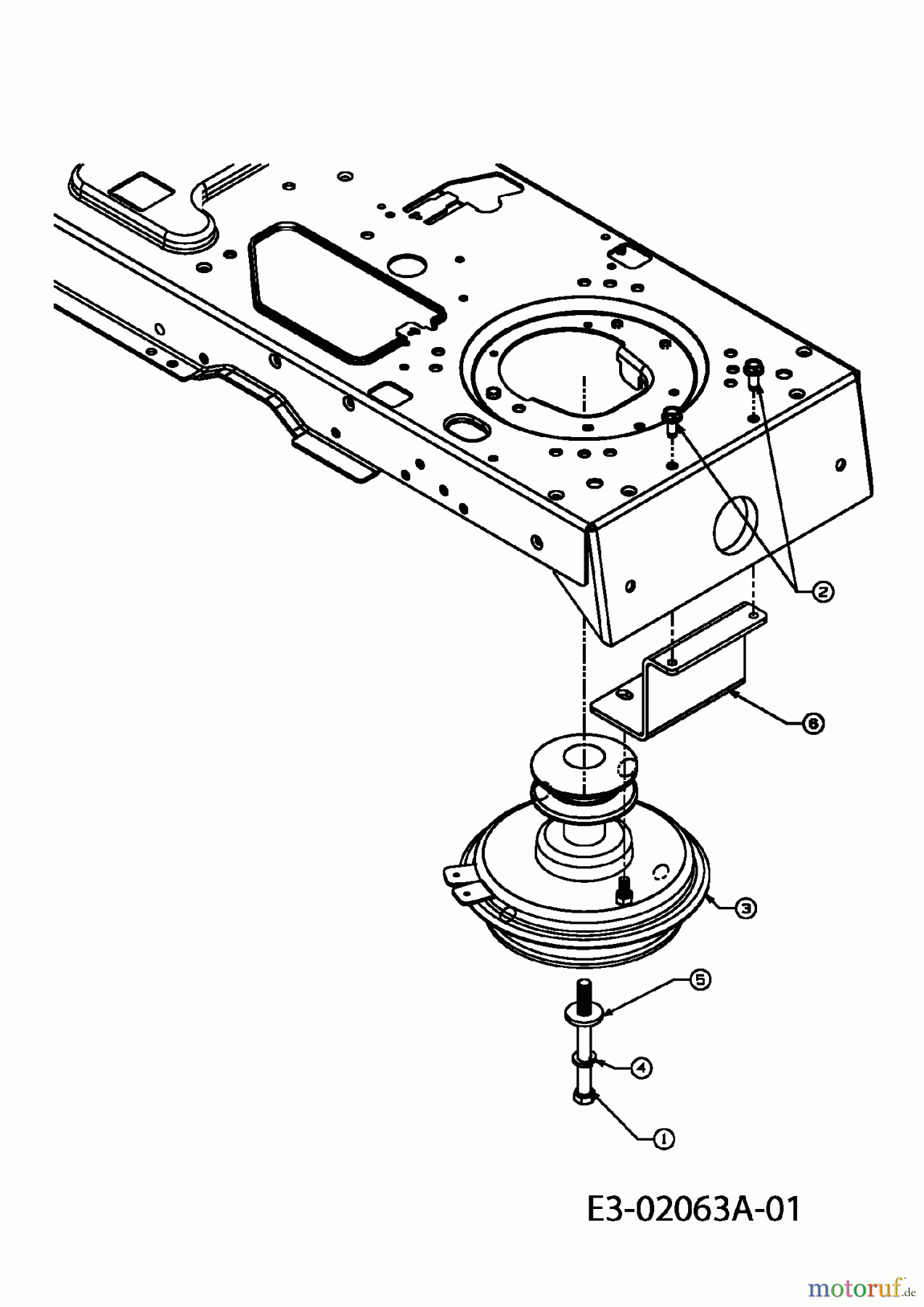 2
6
3
5
4
1
E3-02063A-01
motoruf.de