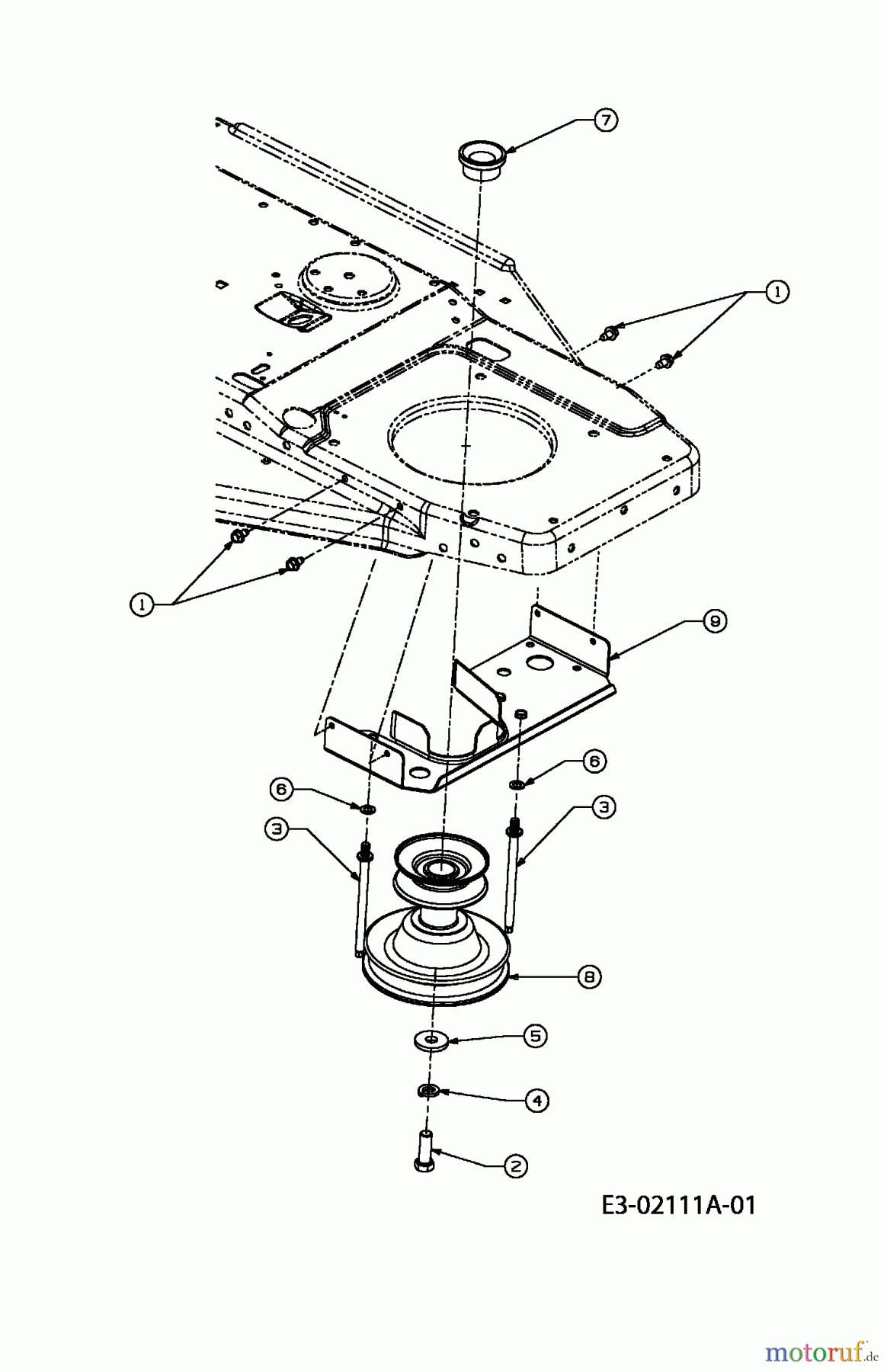 7

1

1

9

6

6

3

3

8

5

4

2

E3-02111A-01

motoruf.de