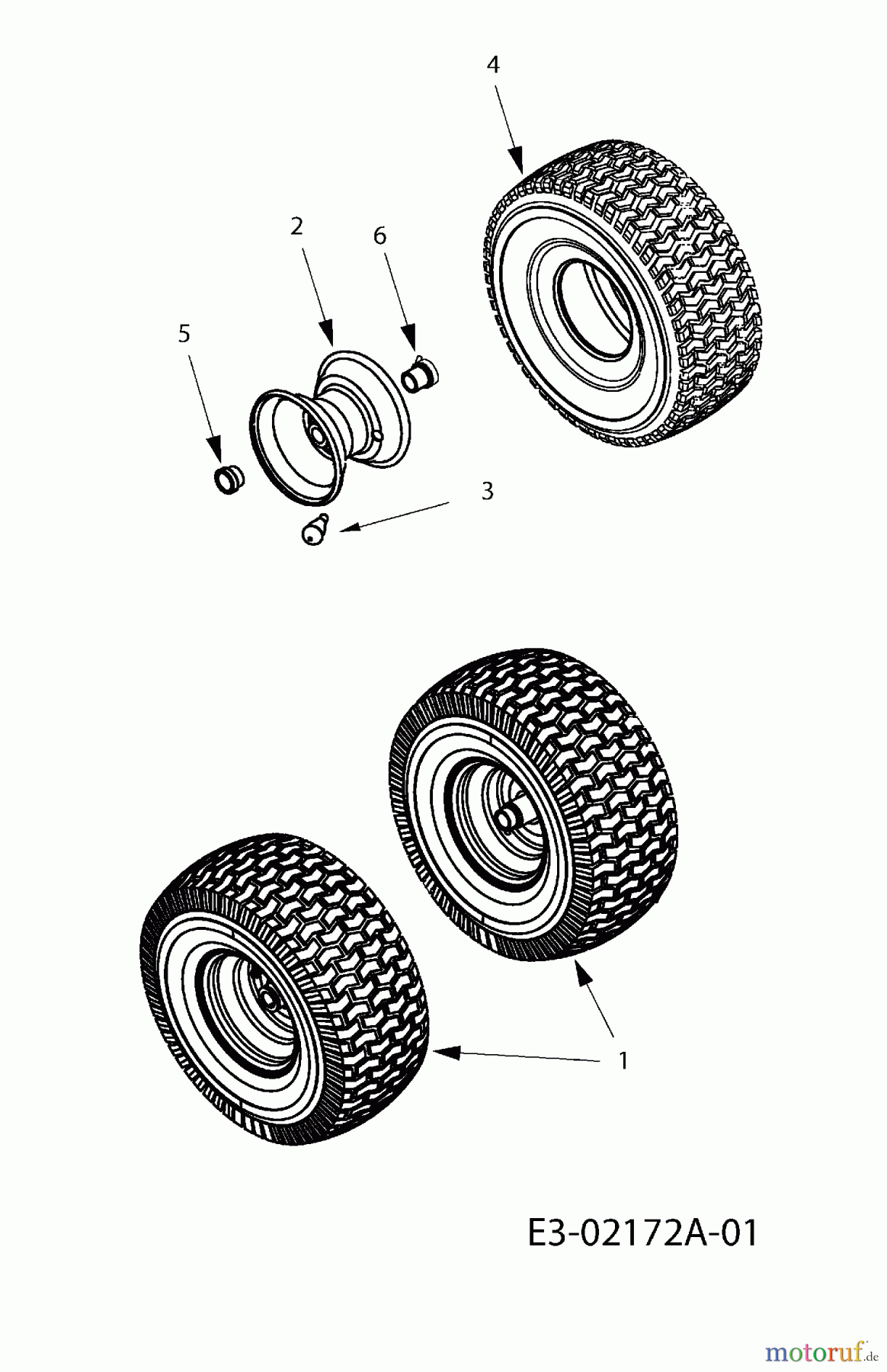 4

2

6

5

3

1

E3-02172A-01

motoruf.de