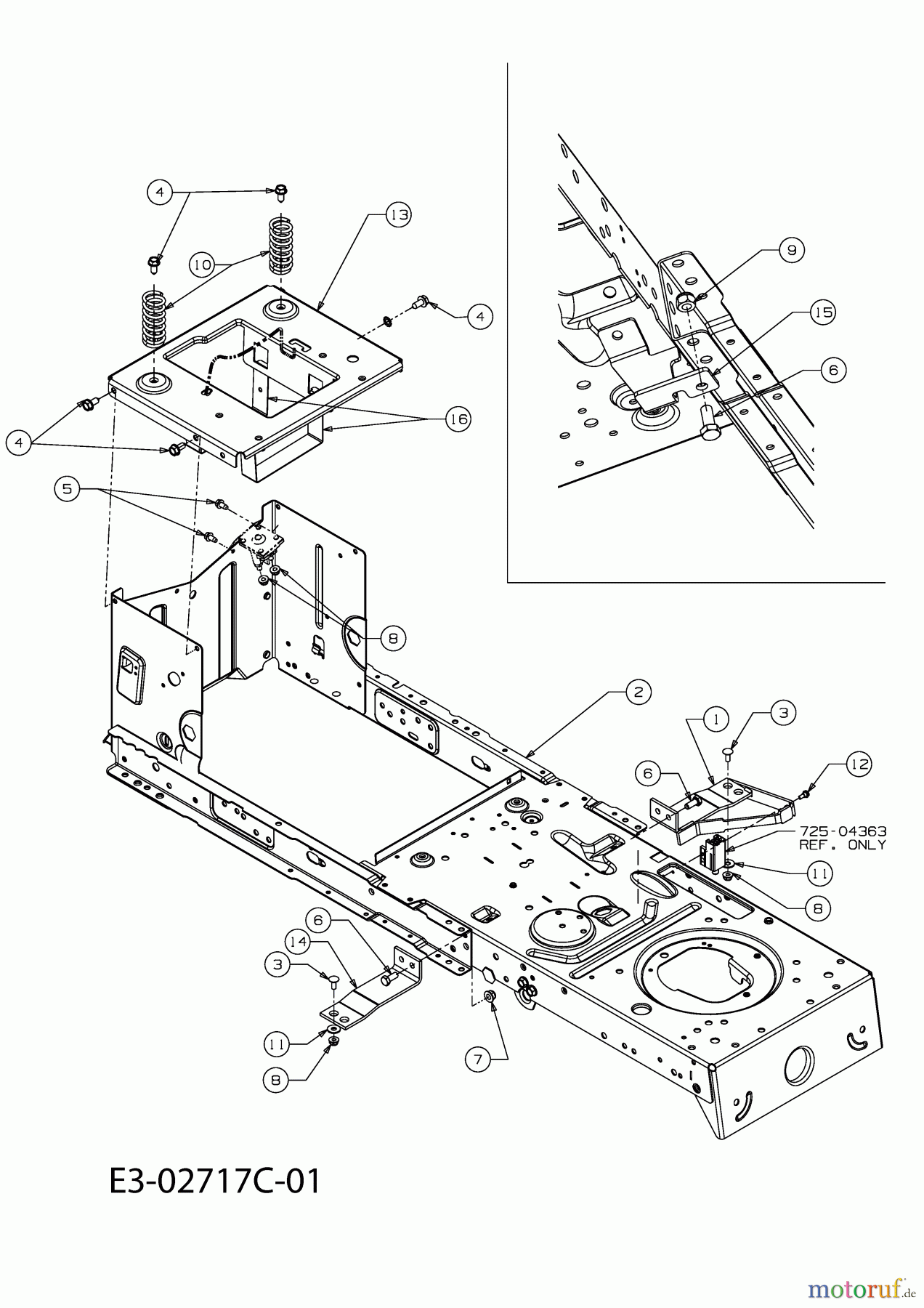 4
13
10
4
16
4
5
8
9
15
6
2
1
3
6
12
725-04363
REF. ONLY
11
8
6
14
3
11
8
7

E3-02717C-01

motoruf.de