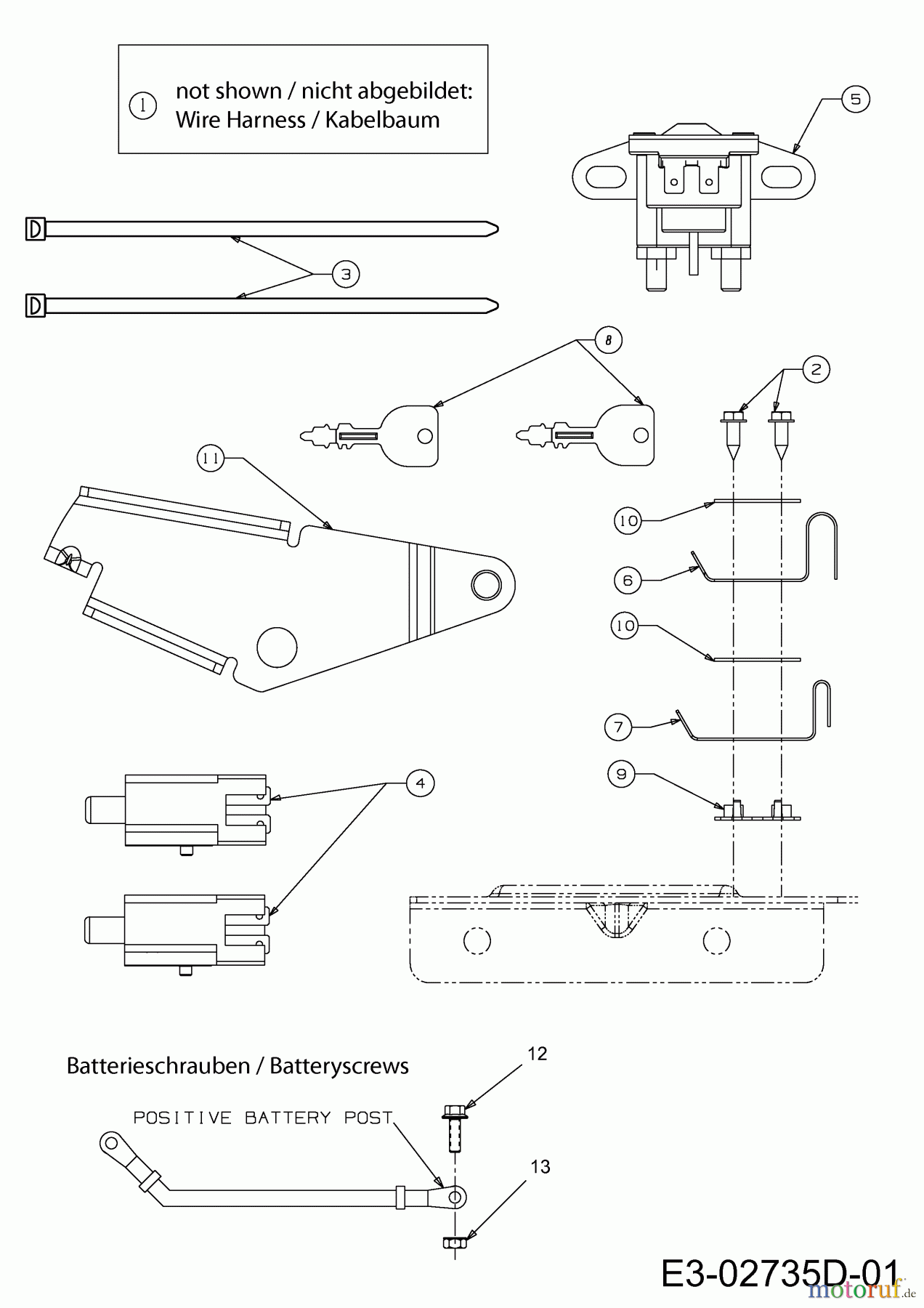 1 not shown / nicht abgebildet: Wire Harness / Kabelbaum

5

3

8

2

11

10

6

10

7

9

4

Batterieschrauben / Batteryscrews

12

POSITIVE BATTERY POST

13

E3-02735D-01

motoruf.de