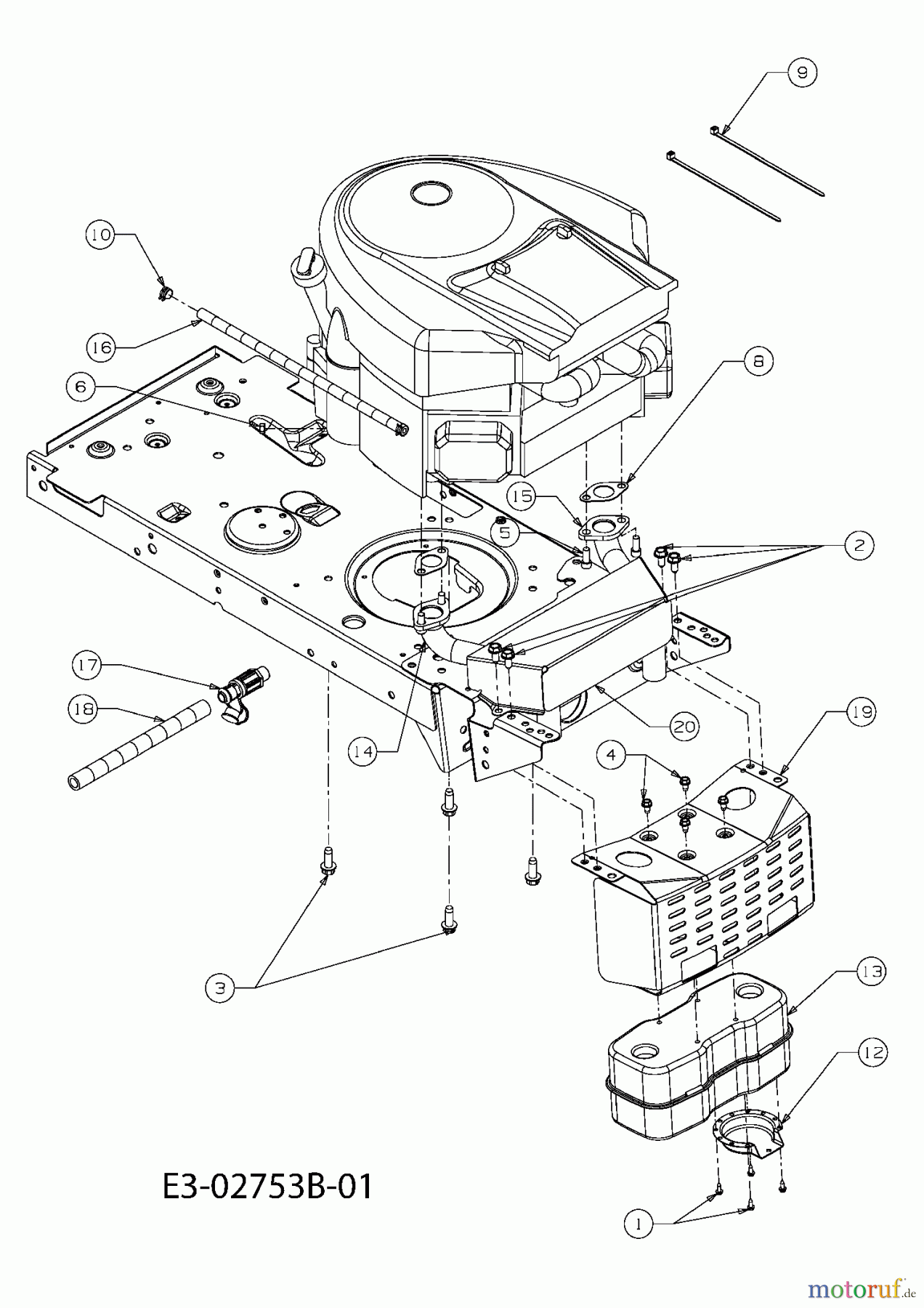 9
10
16
6
8
15
5
2
17
18
14
20
19
4
3
13
12
1
E3-02753B-01
motoruf.de