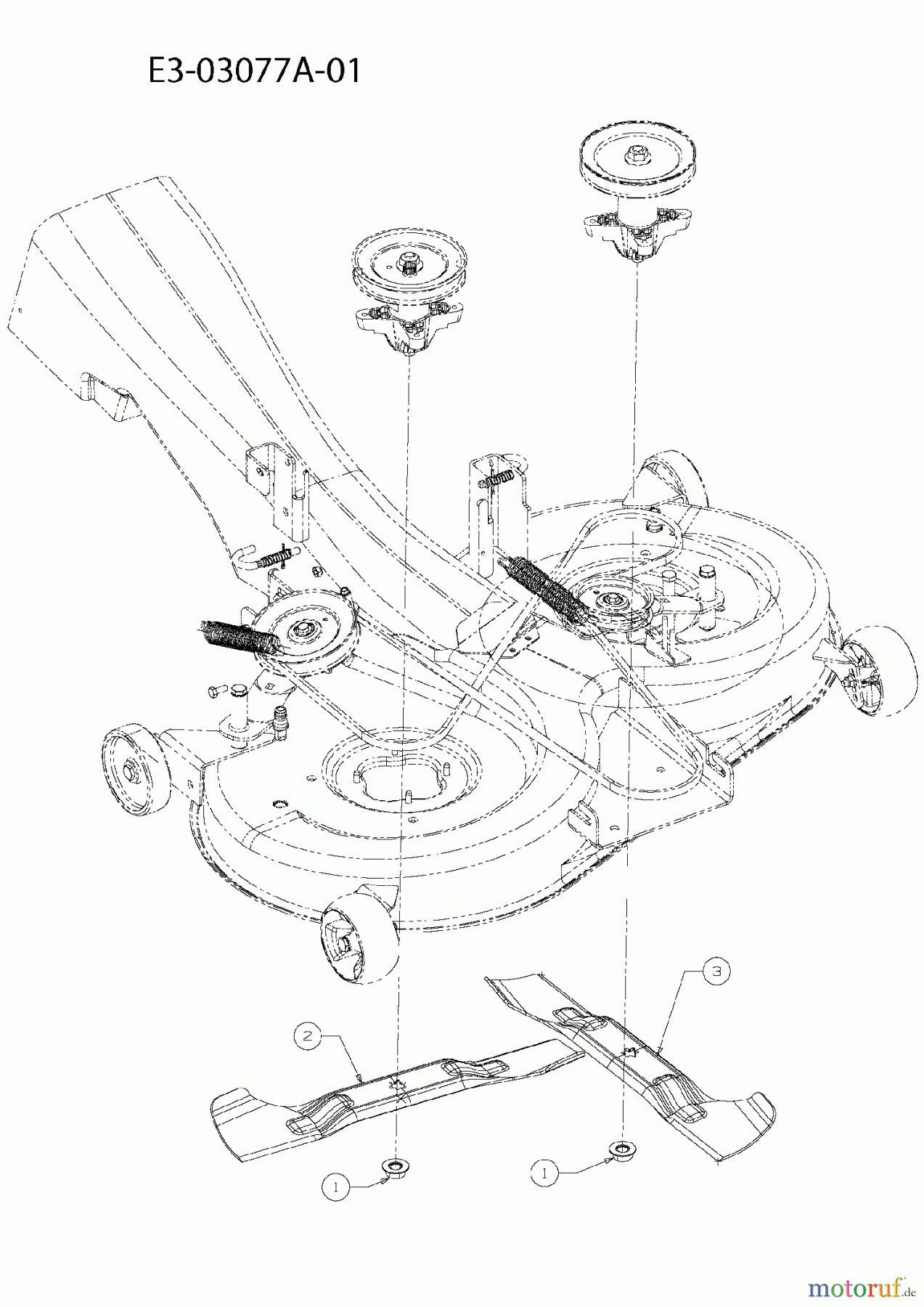 E3-03077A-01

3

2

1

1

motoruf.de