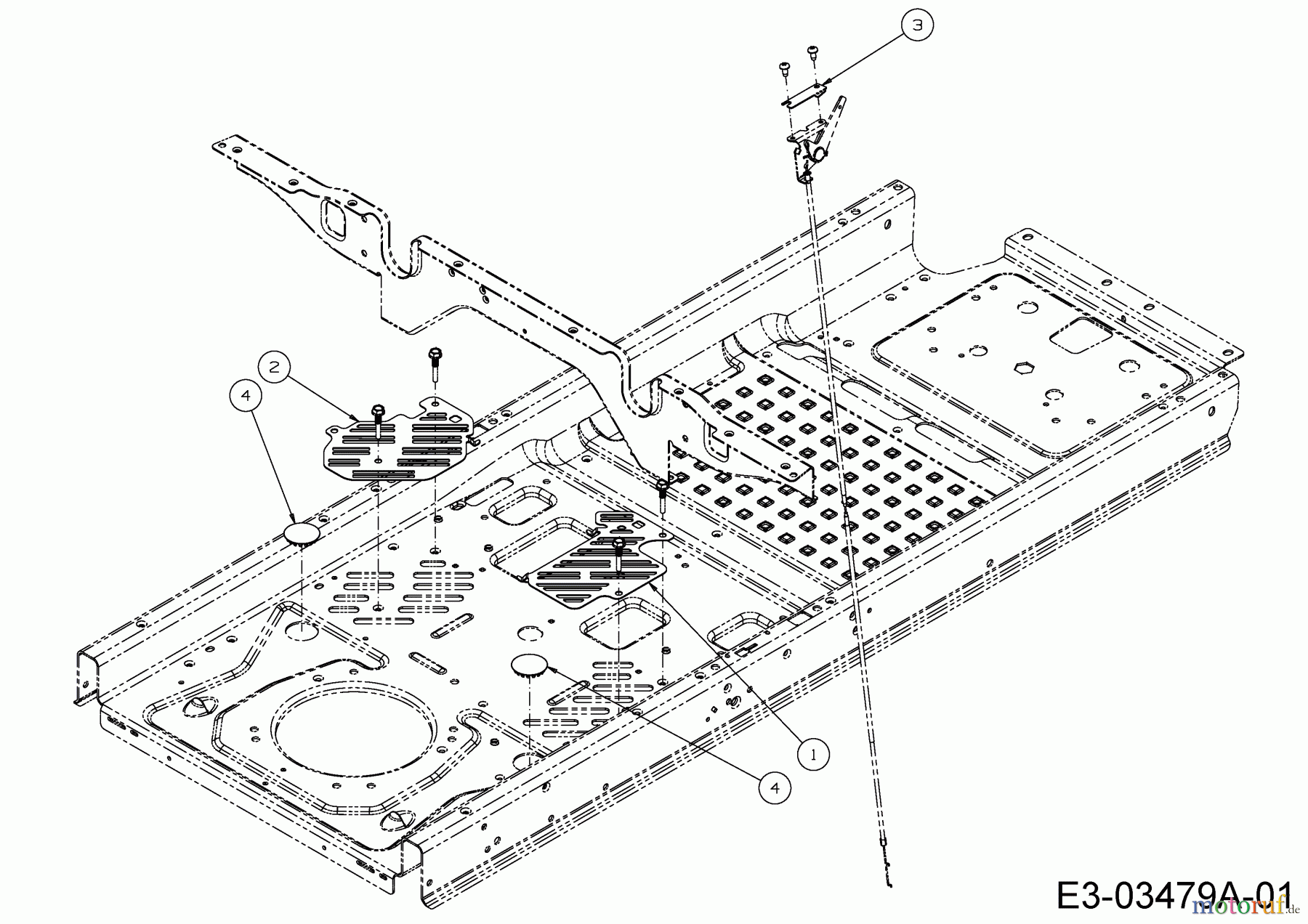 3

2

4

1

4

E3-03479A-01

motoruf.de