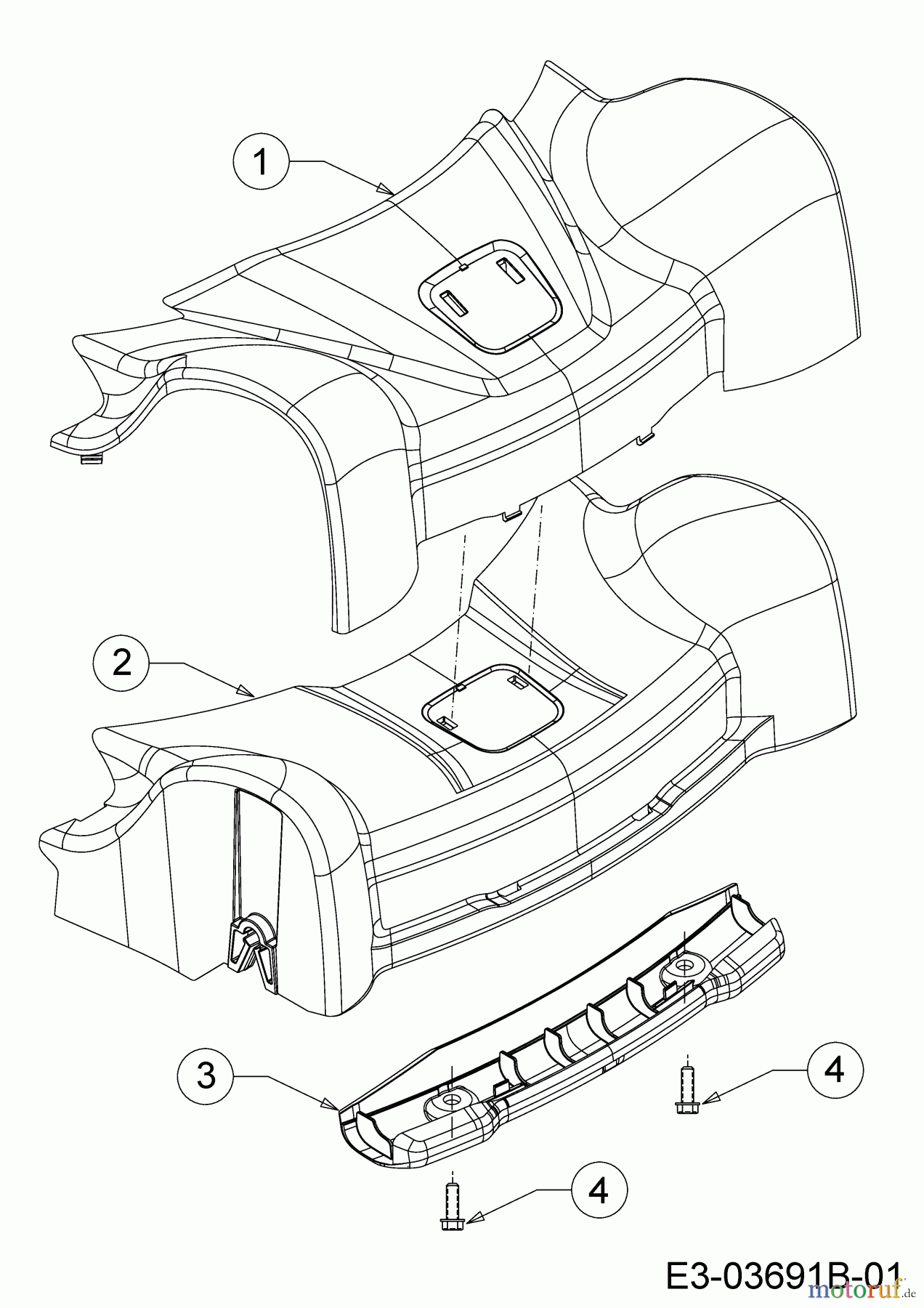 1

2

3

4

4

E3-03691B-01

motoruf.de