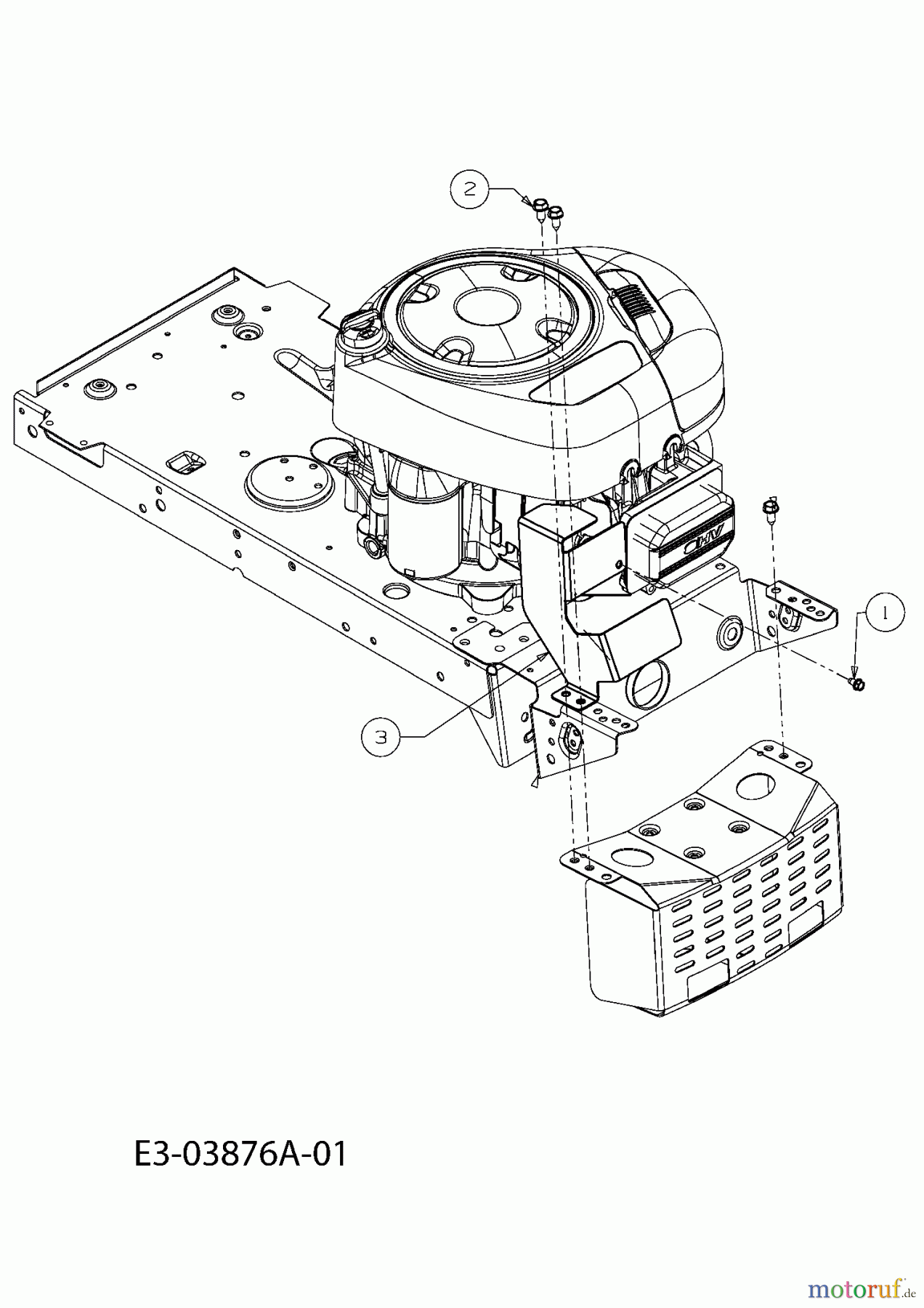 2

OHV

1

3

E3-03876A-01

motoruf.de