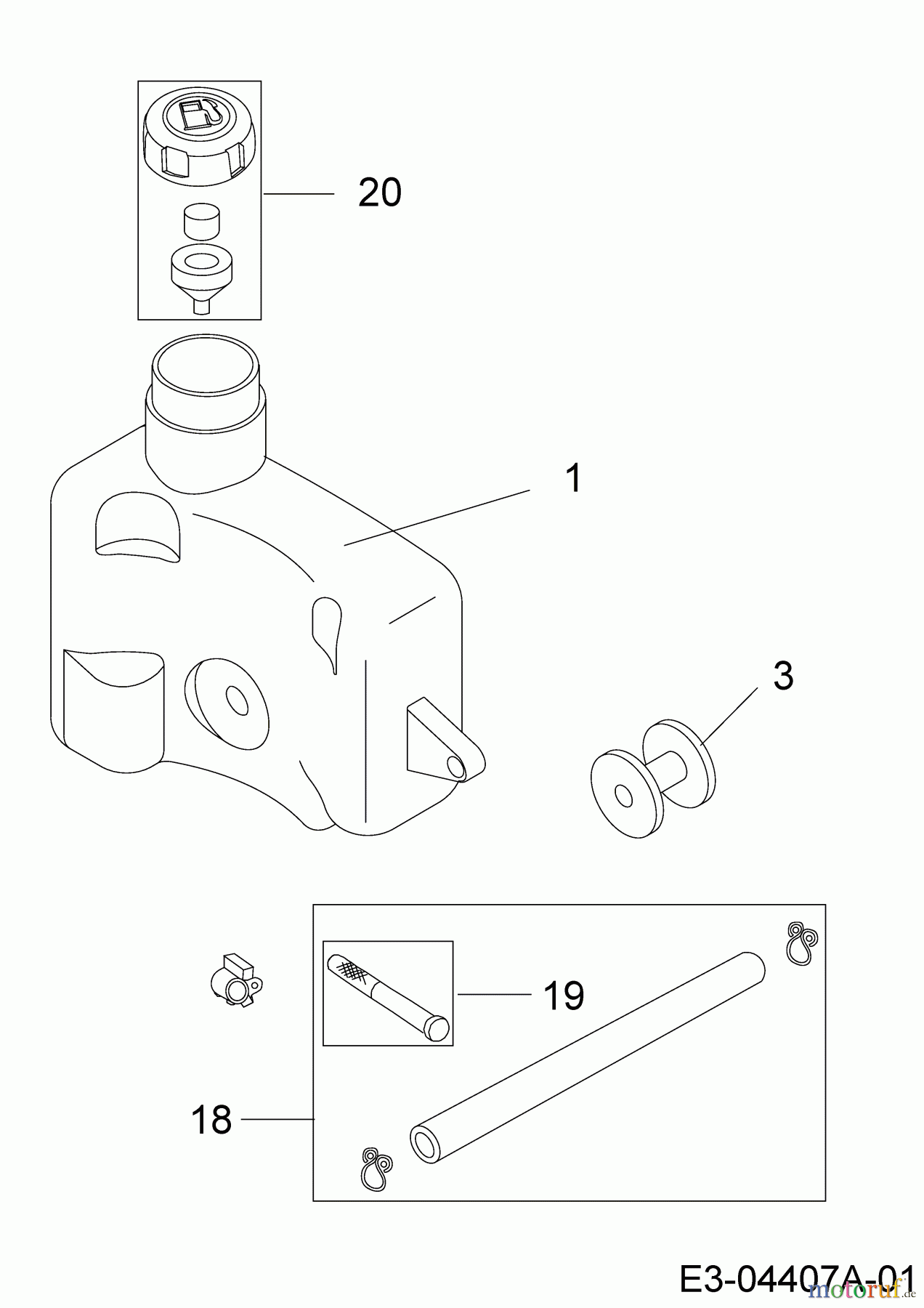 20

1

3

19

18

E3-04407A-01

motoruf.de