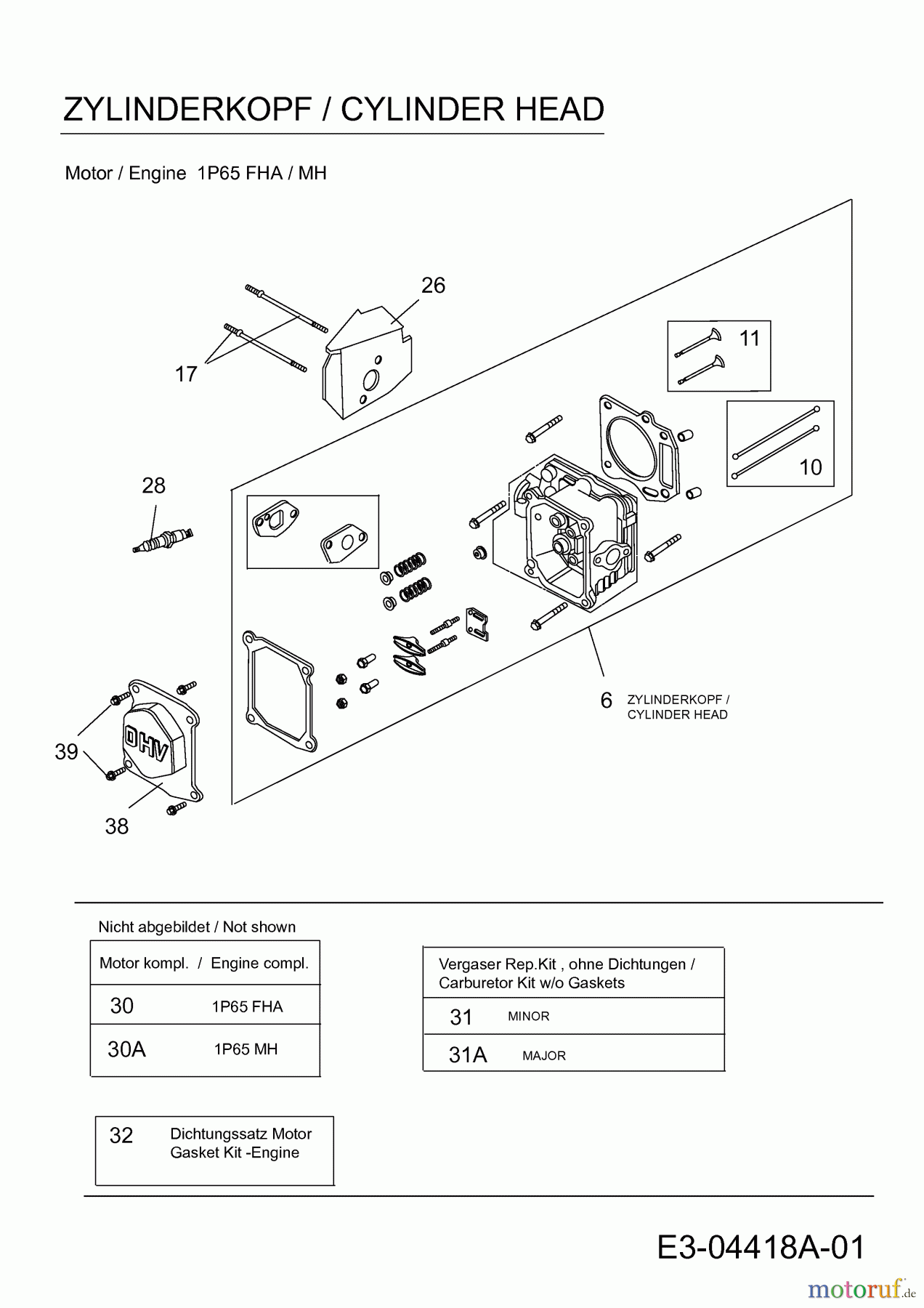 ZYLINDERKOPF / CYLINDER HEAD

Motor / Engine 1P65 FHA / MH

26

17

11

10

28

6 ZYLINDERKOPF / CYLINDER HEAD

OHV

39

38

Nicht abgebildet / Not shown

| Motor kompl. / Engine compl. | |
|---|---|
| 30 | 1P65 FHA |
| 30A | 1P65 MH |

| Vergaser Rep.Kit , ohne Dichtungen / Carburetor Kit w/o Gaskets | |
|---|---|
| 31 | MINOR |
| 31A | MAJOR |

| 32 | Dichtungssatz Motor Gasket Kit -Engine |
|---|---|

E3-04418A-01

motoruf.de