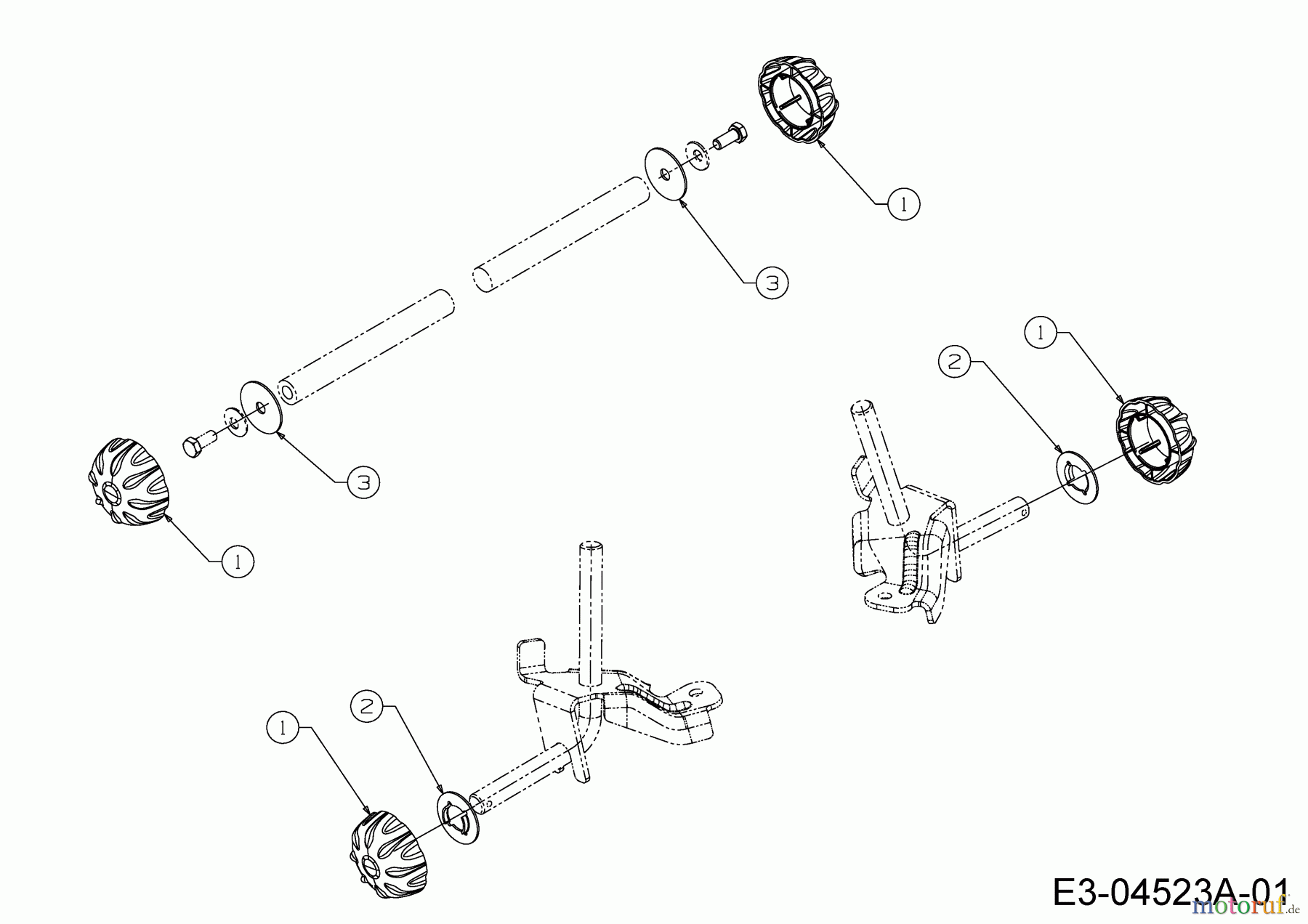 1

3

1

2

3

1

2

1

E3-04523A-01

motoruf.de