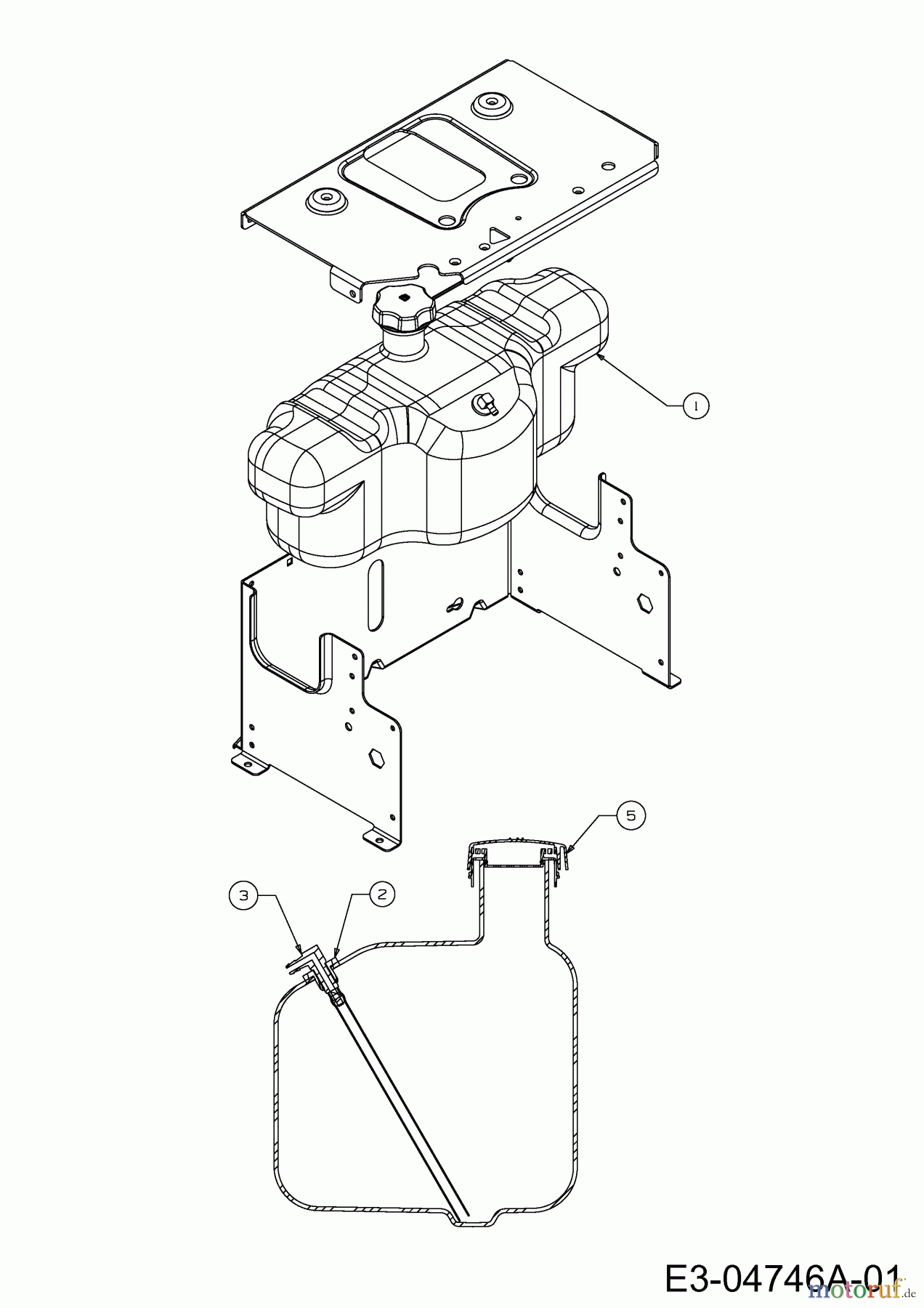 1

5

3

2

E3-04746A-01

motoruf.de