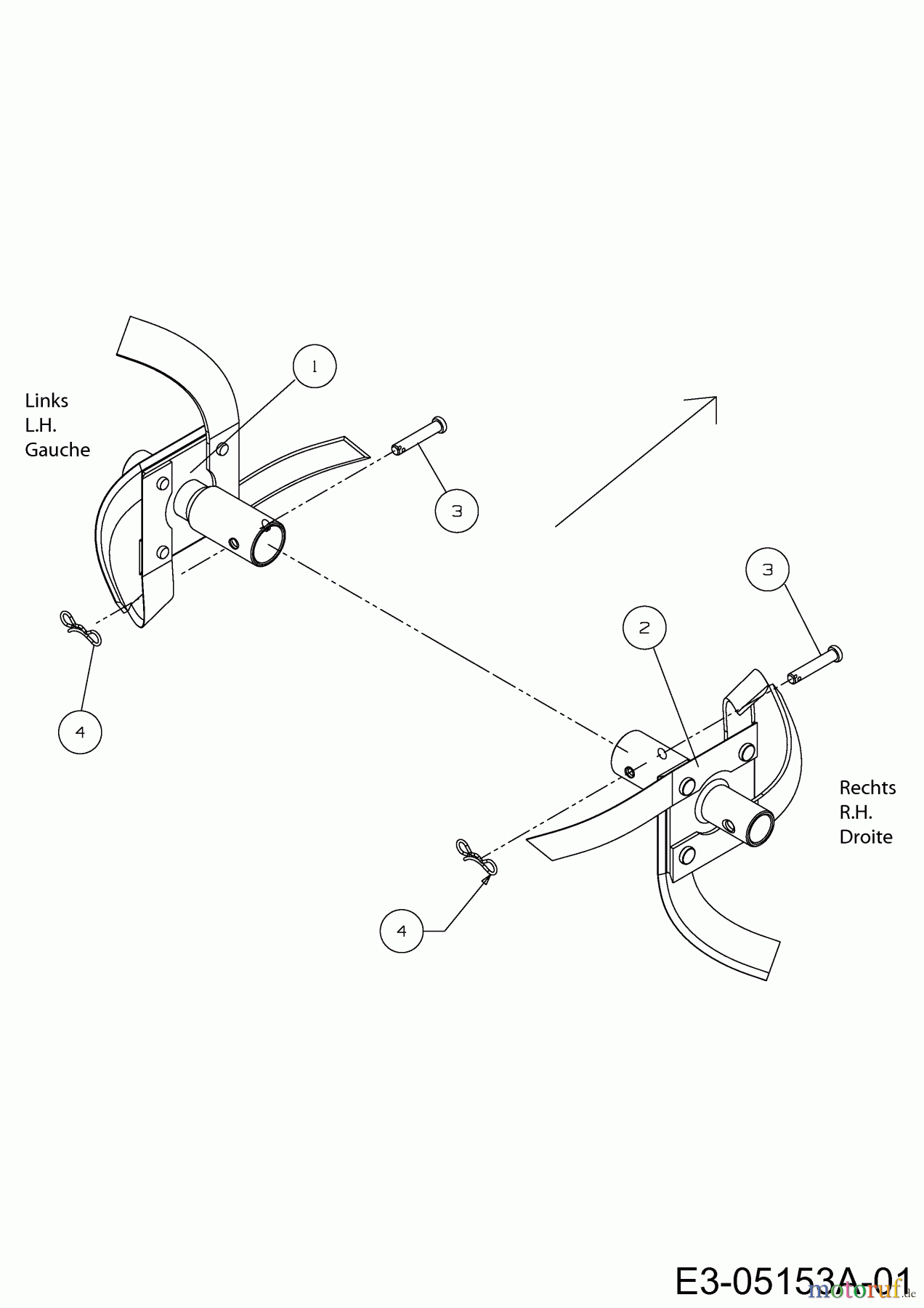 Links
L.H.
Gauche

1

3

3

2

4

4

Rechts
R.H.
Droite

E3-05153A-01

motoruf.de