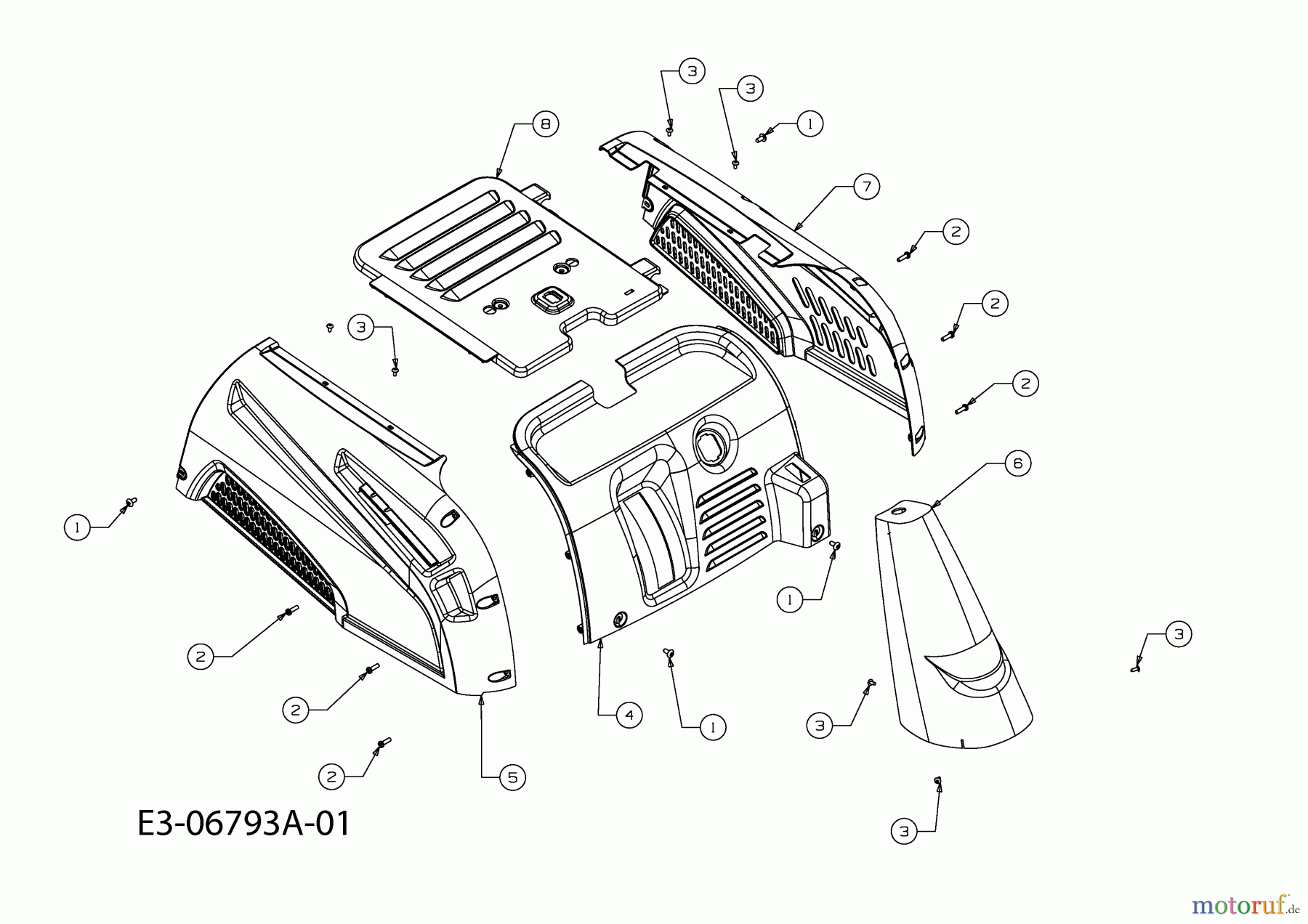 3
3
1
8
7
2
2
3
2
6
1
1
2
3
2
4
1
3
2
5
3
E3-06793A-01
motoruf.de