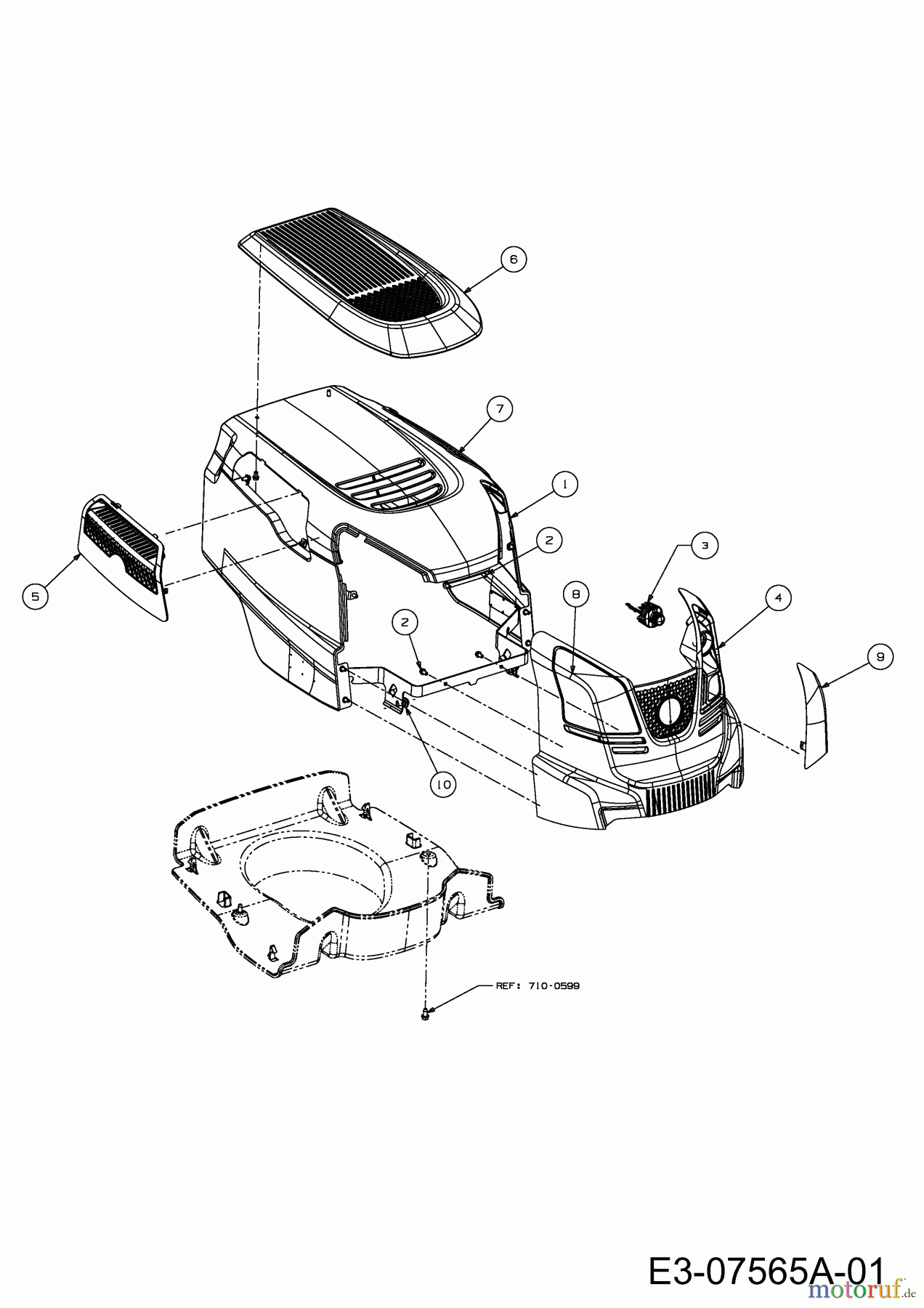 6

7

1

2

3

4

5

8

2

9

10

REF: 710-0599

E3-07565A-01

motoruf.de