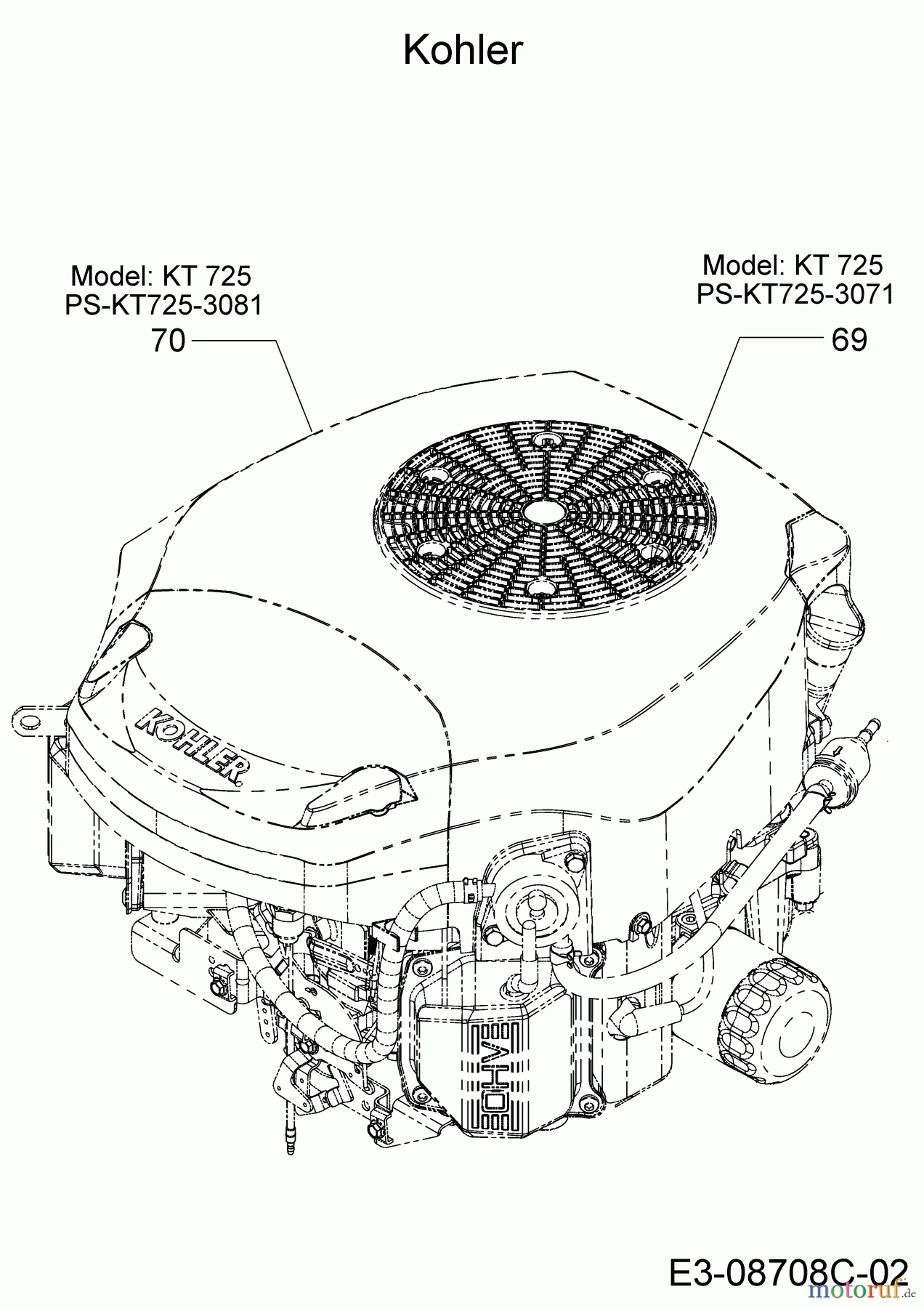 Kohler

Model: KT 725
PS-KT725-3081
70

Model: KT 725
PS-KT725-3071
69

KOHLER

OHV

E3-08708C-02

motoruf.de