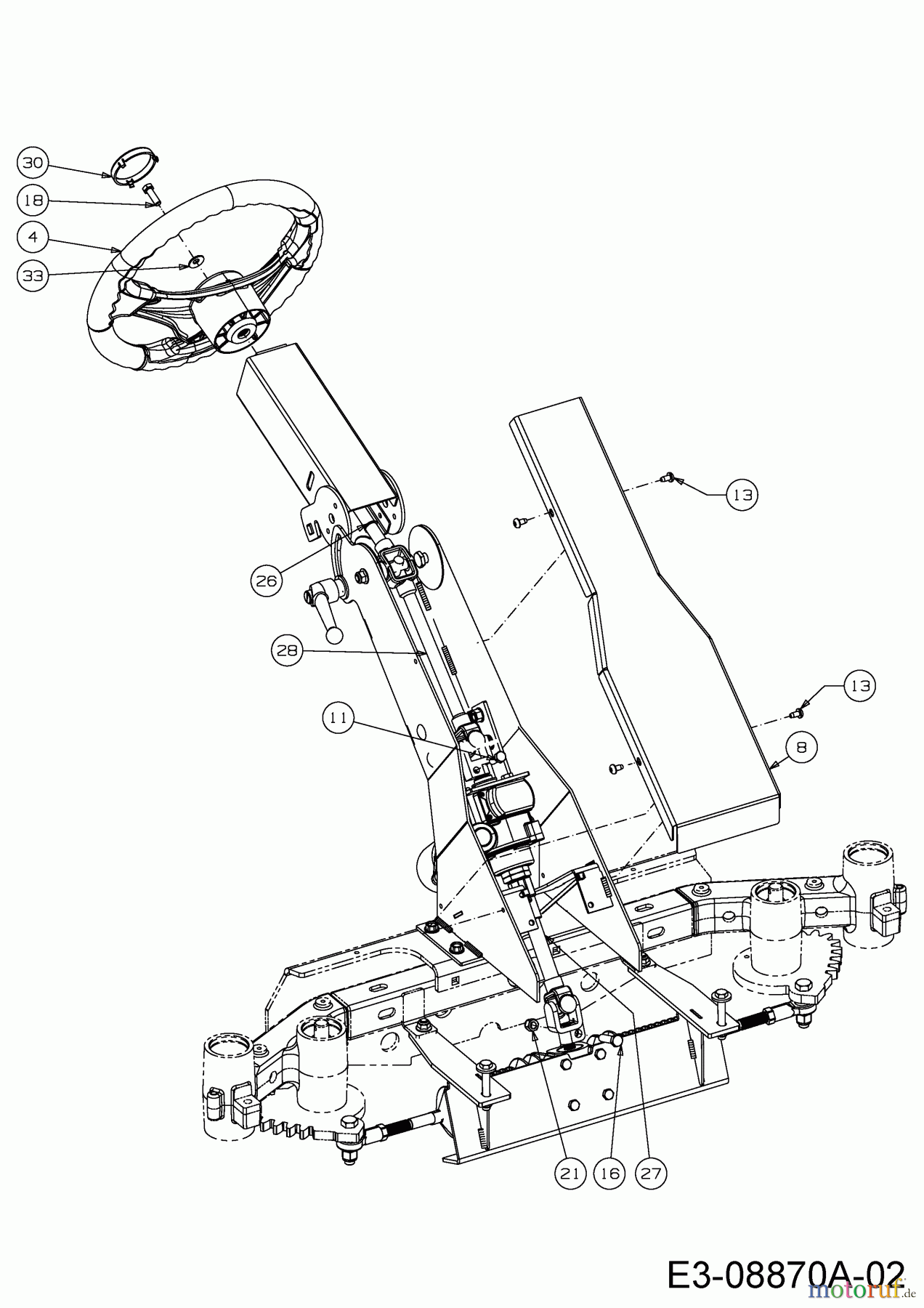 30
18
4
33
13
26
28
13
11
8
21
16
27
E3-08870A-02
motoruf.de