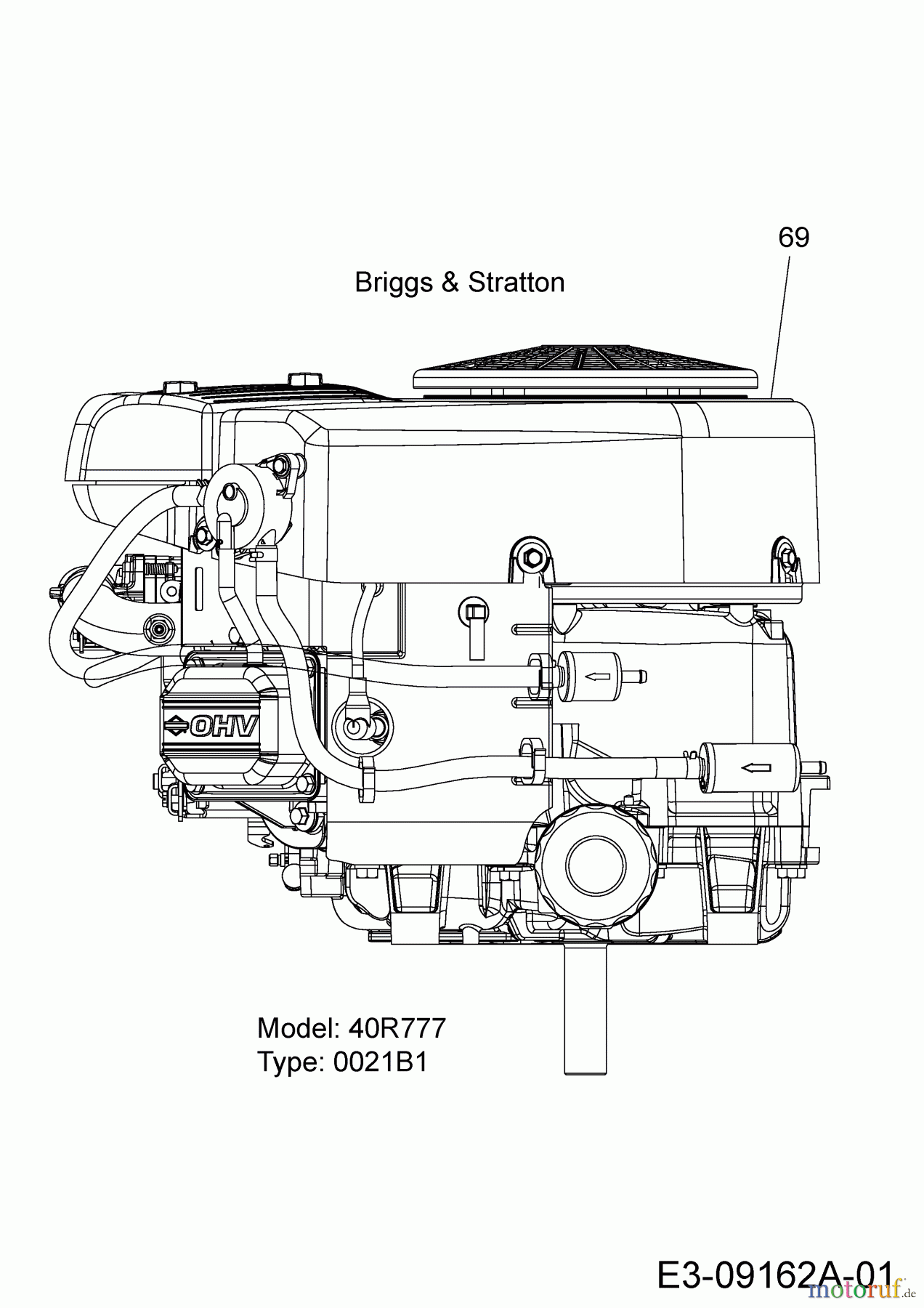 69

Briggs & Stratton

OHV

Model: 40R777
Type: 0021B1

E3-09162A-01

motoruf.de