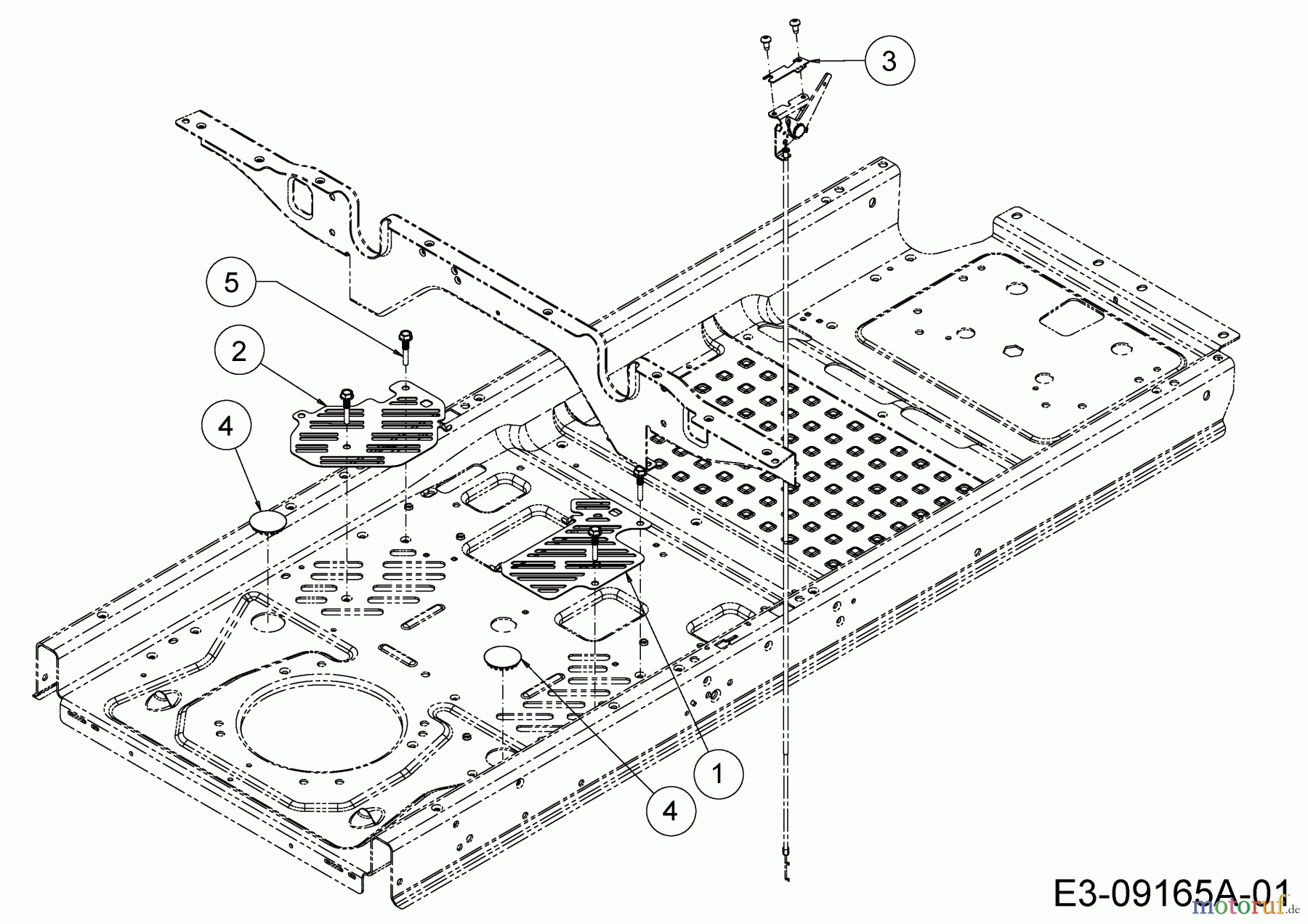 3

5

2

4

1

4

E3-09165A-01

motoruf.de