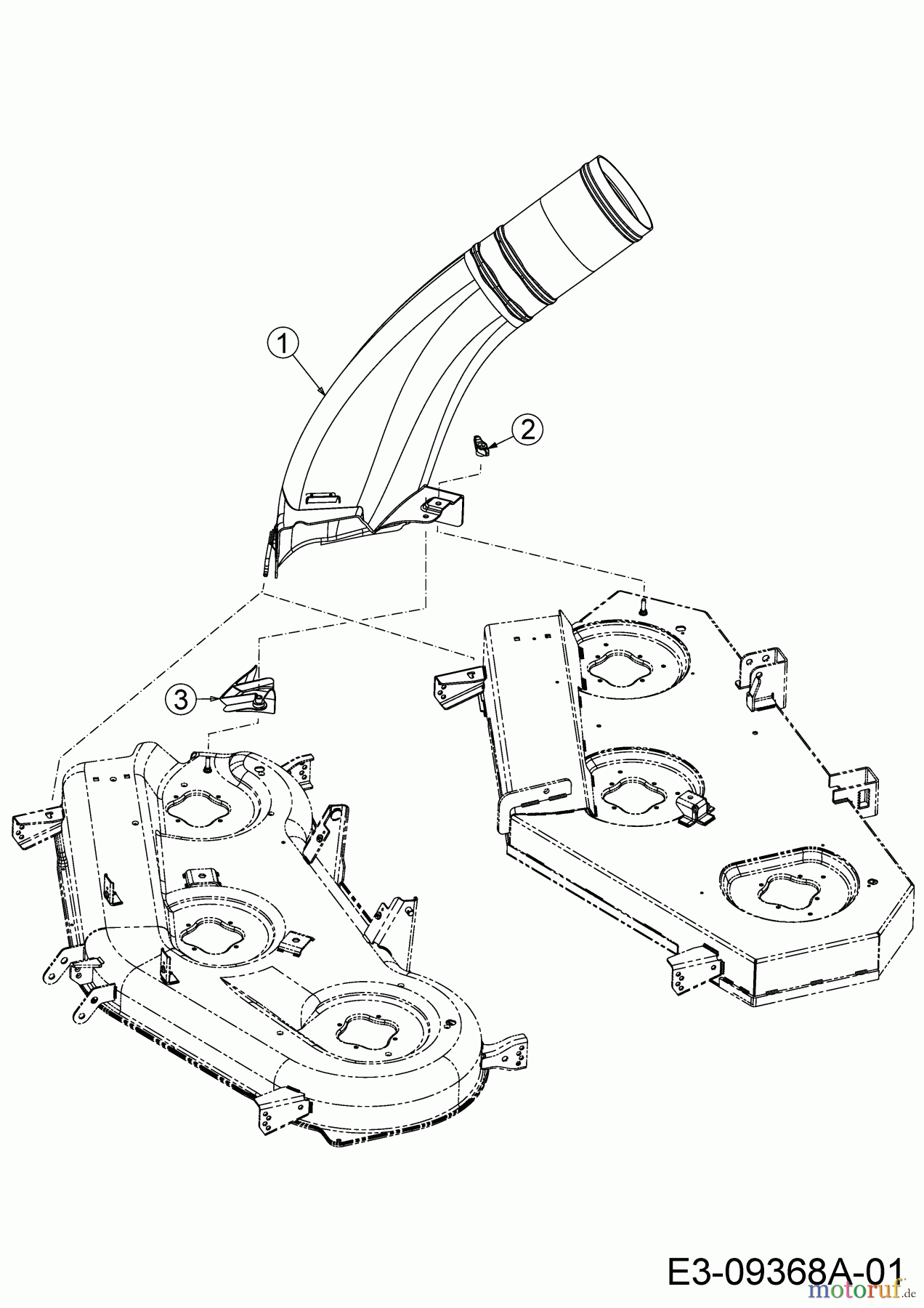 1

2

3

E3-09368A-01

motoruf.de