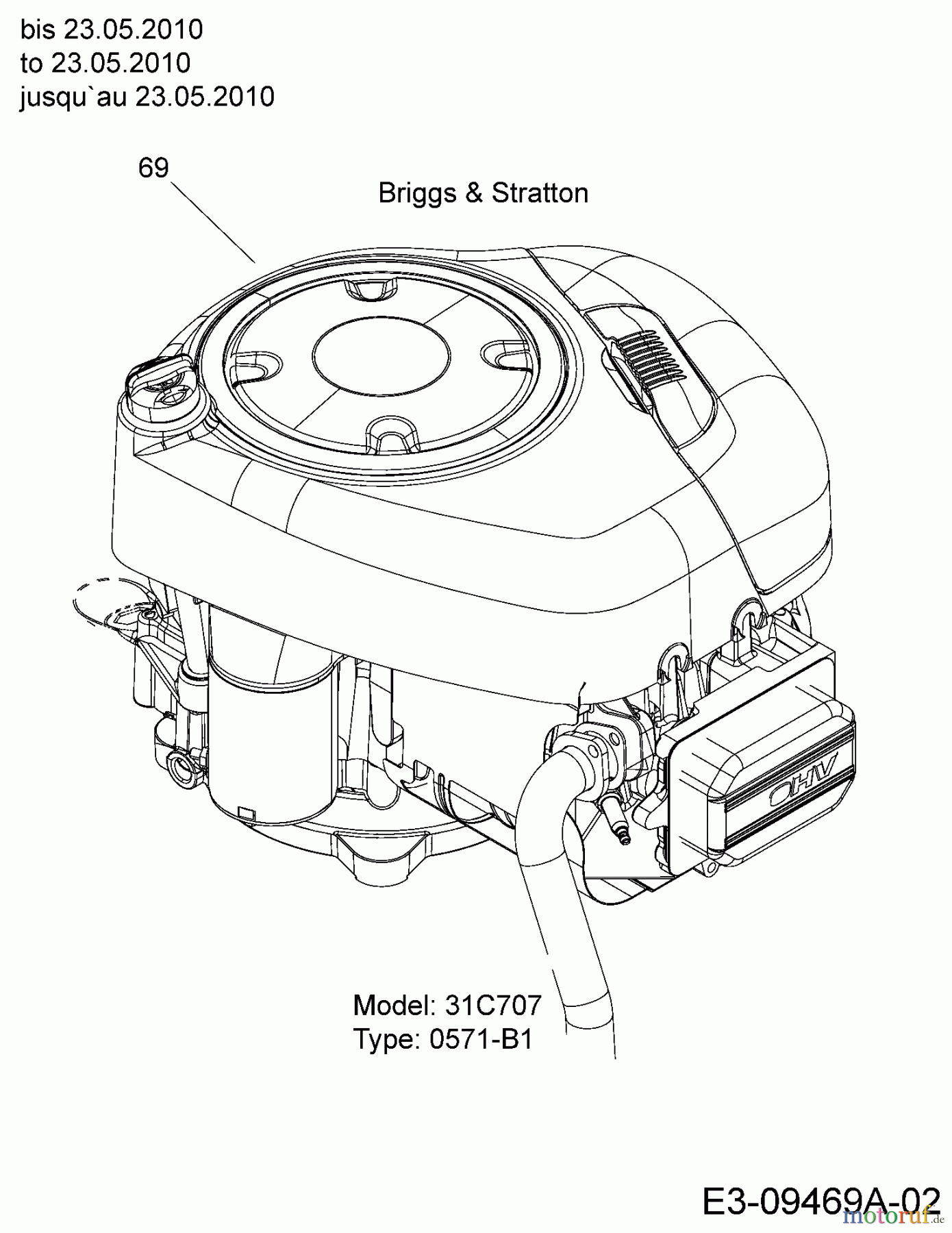 bis 23.05.2010
to 23.05.2010
jusqu`au 23.05.2010

69

Briggs & Stratton

OHV

Model: 31C707
Type: 0571-B1

E3-09469A-02

motoruf.de