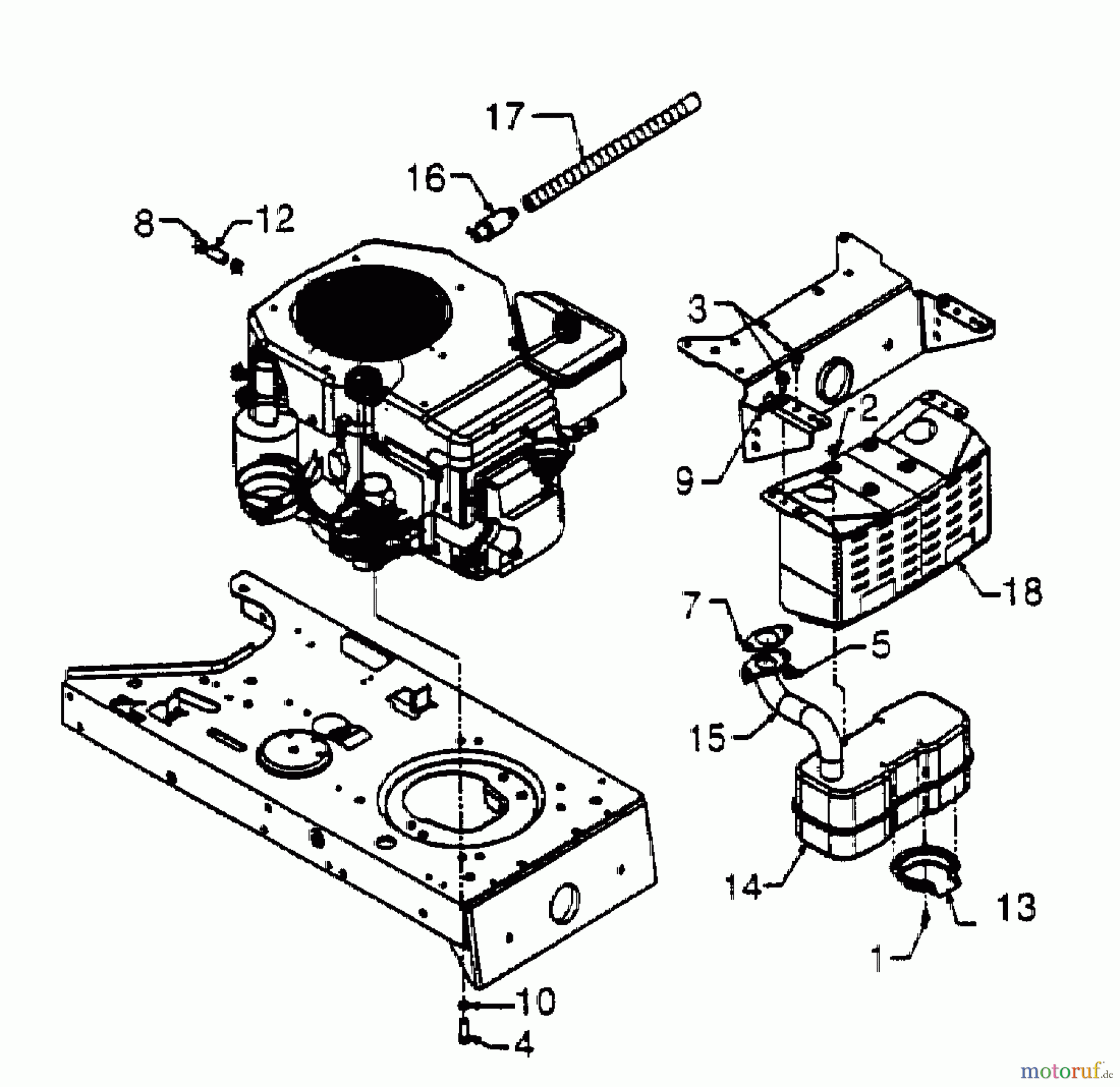 17
16
8
12
3
2
9
18
7
5
15
14
13
1
10
4
motoruf.de