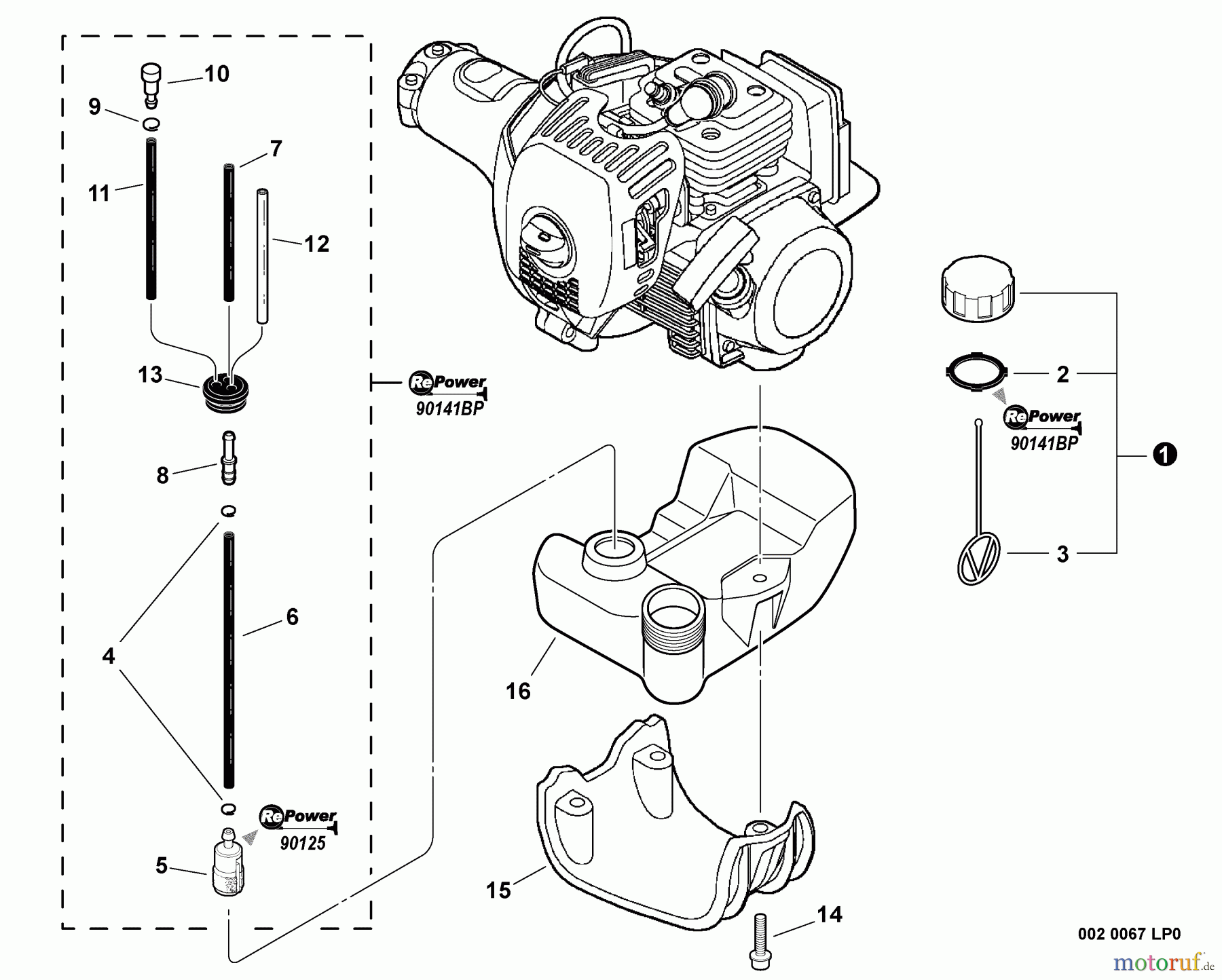 10
9
7
11
12
13
RePower
90141BP
8
4
6
RePower
90125
5
16
15
14
2
RePower
90141BP
1
3
002 0067 LP0
motoruf.de