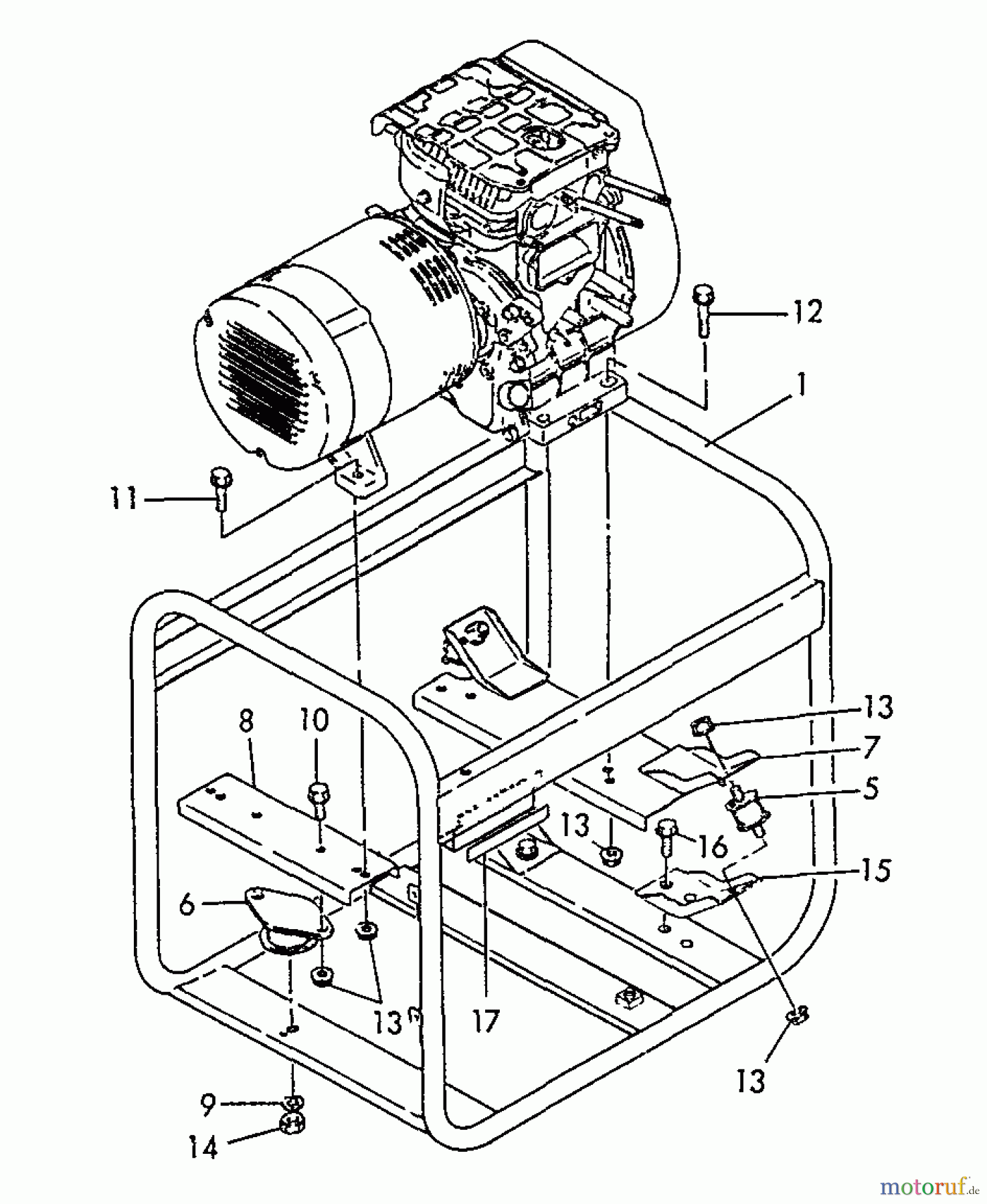 12
1
11
13
7
5
8
10
13
16
15
6
13
17
13
9
14
motoruf.de