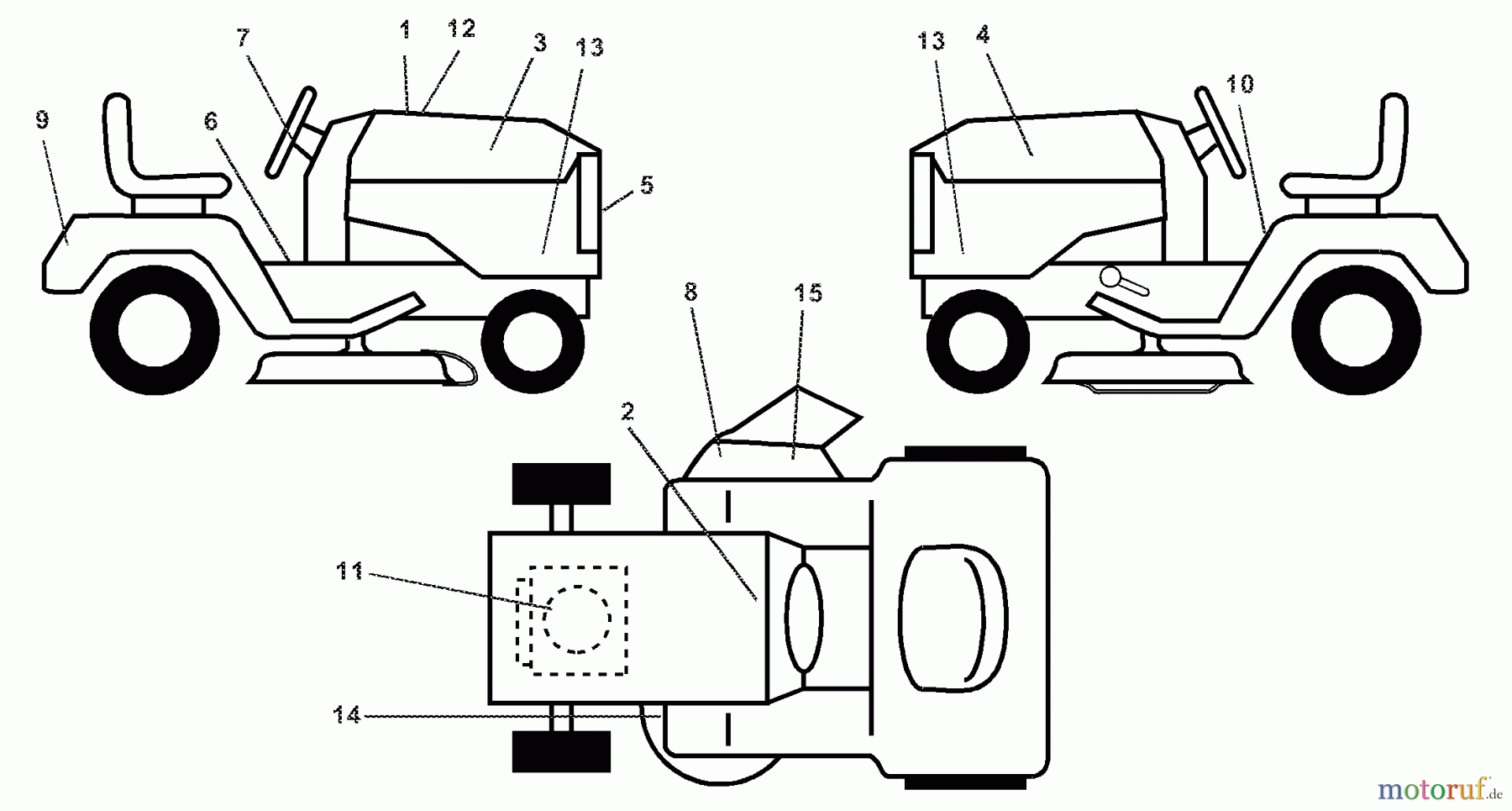 7 1 12 3 13
9
6
5
13 4
10
8 15
2
11
14
motoruf.de