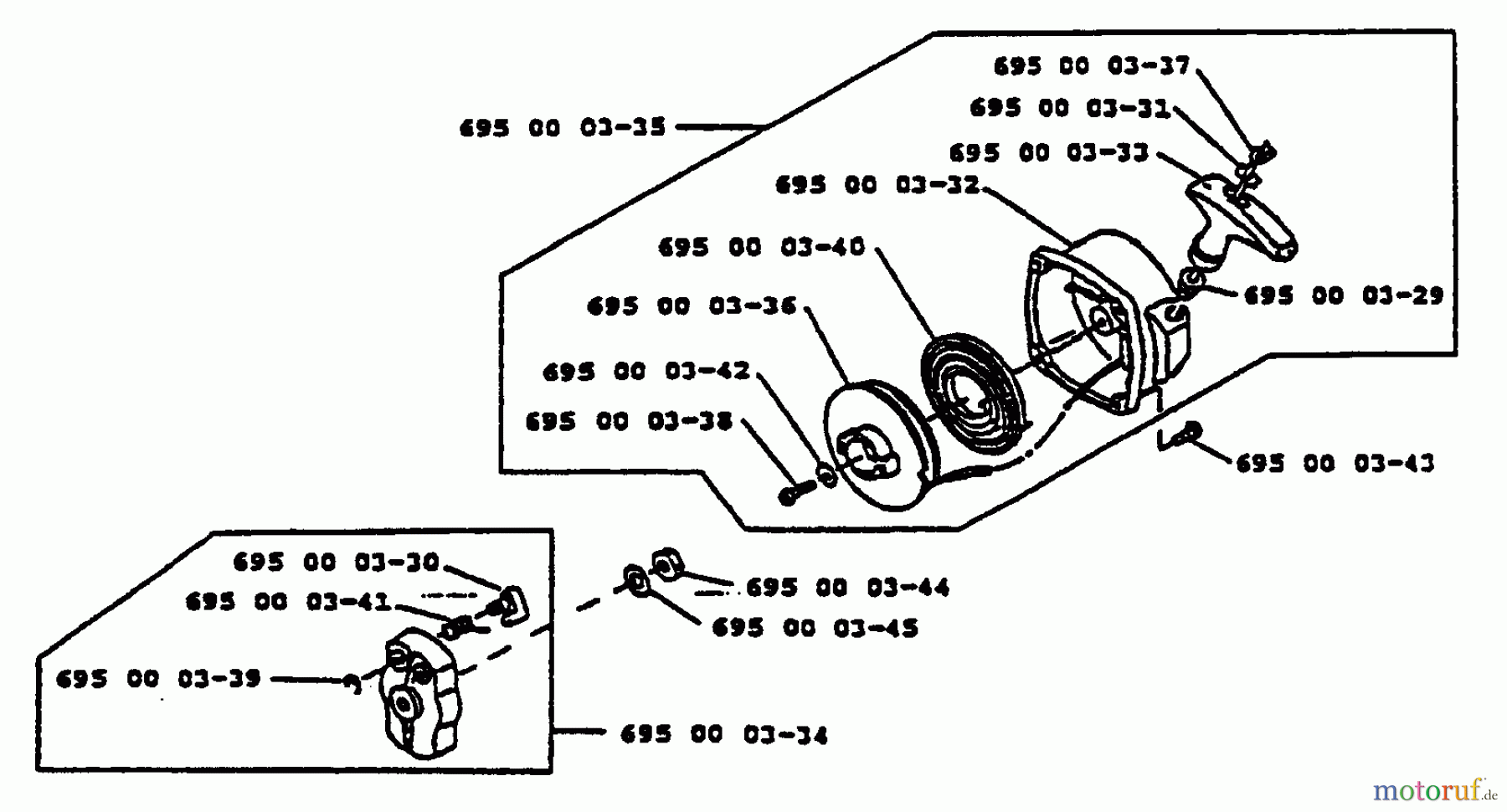 695 00 03-37
695 00 03-31
695 00 03-35
695 00 03-33
695 00 03-32
695 00 03-40
695 00 03-29
695 00 03-36
695 00 03-42
695 00 03-38
695 00 03-43
695 00 03-30
695 00 03-44
695 00 03-41
695 00 03-45
695 00 03-39
695 00 03-34
motoruf.de