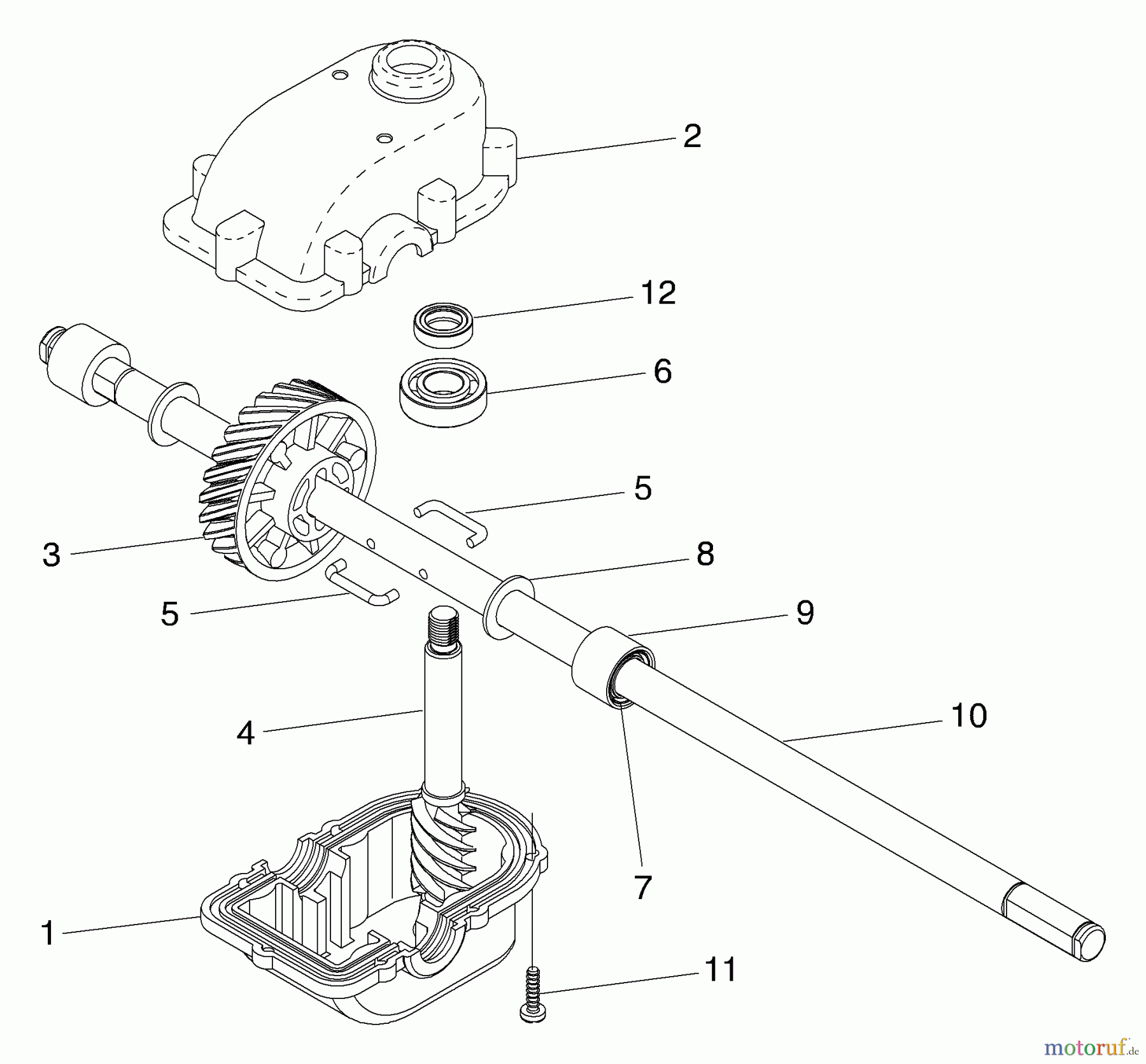 2
12
6
5
3
8
5
9
4
10
7
1
11
motoruf.de