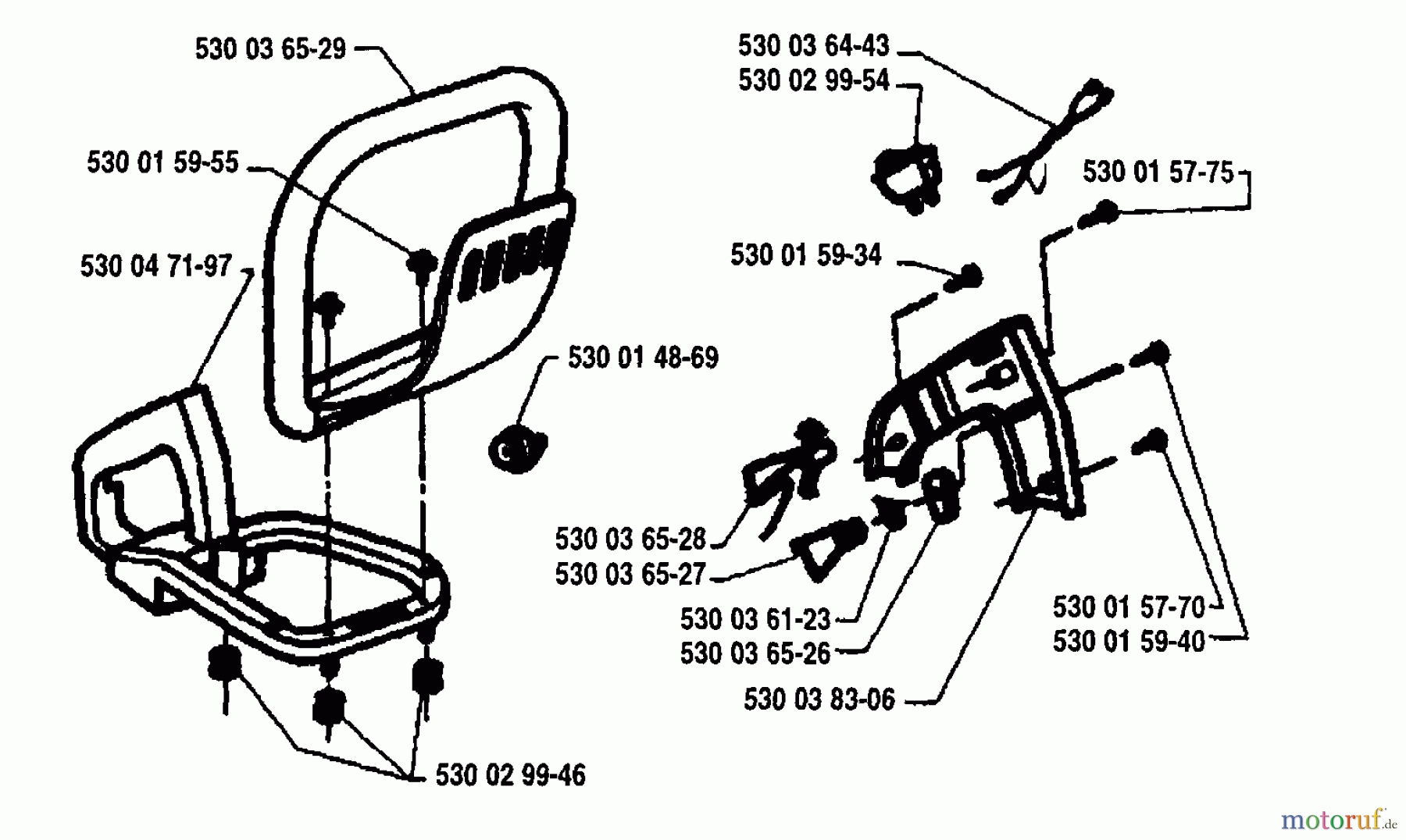 530 03 65-29

530 01 59-55

530 04 71-97

530 01 48-69

530 02 99-46

530 03 64-43
530 02 99-54

530 01 57-75

530 01 59-34

530 03 65-28
530 03 65-27

530 03 61-23
530 03 65-26

530 03 83-06

530 01 57-70
530 01 59-40

motoruf.de