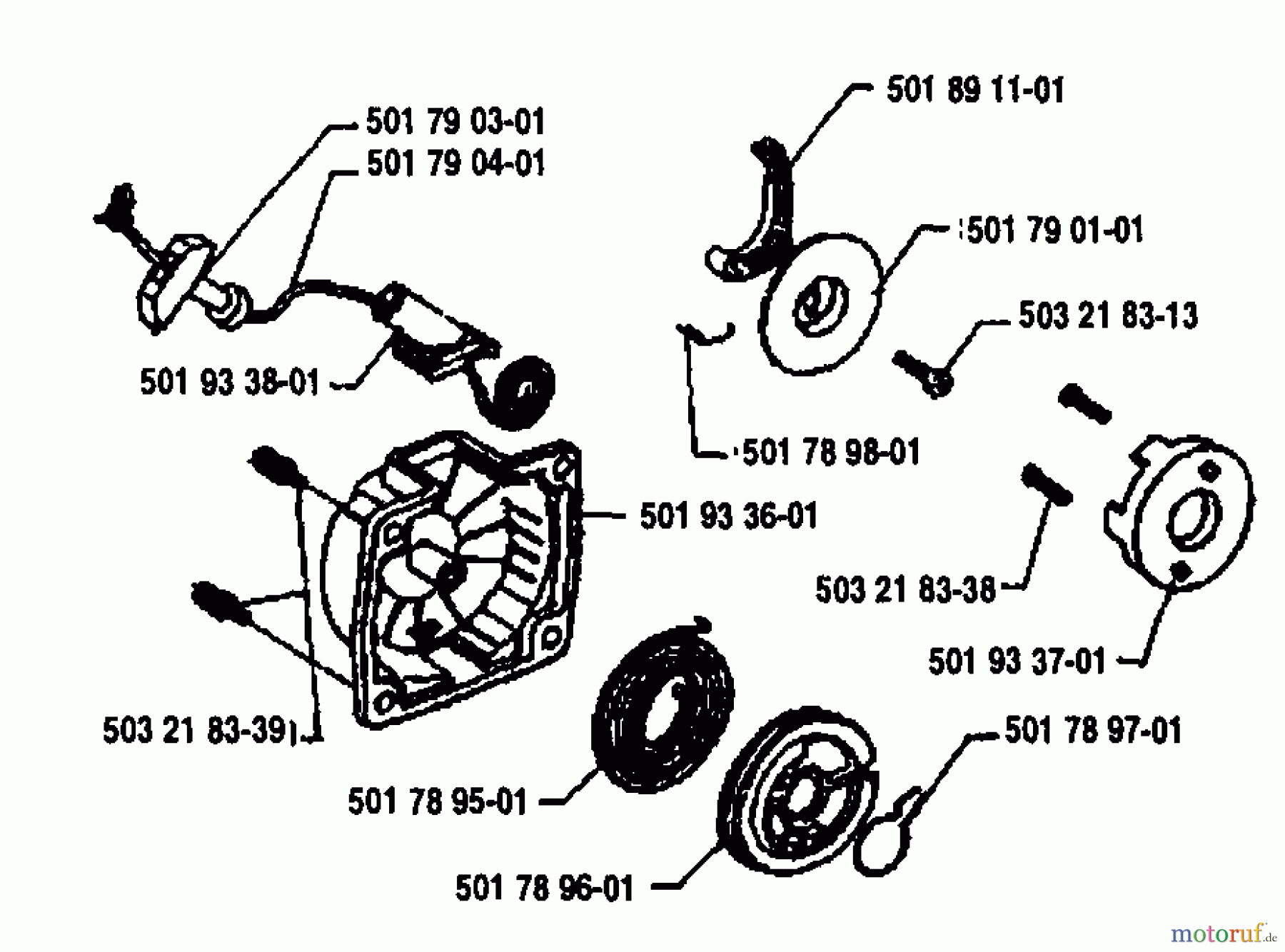 501 79 03-01
501 79 04-01
501 89 11-01
501 79 01-01
503 21 83-13
501 93 38-01
501 78 98-01
501 93 36-01
503 21 83-38
501 93 37-01
503 21 83-39
501 78 97-01
501 78 95-01
501 78 96-01
motoruf.de