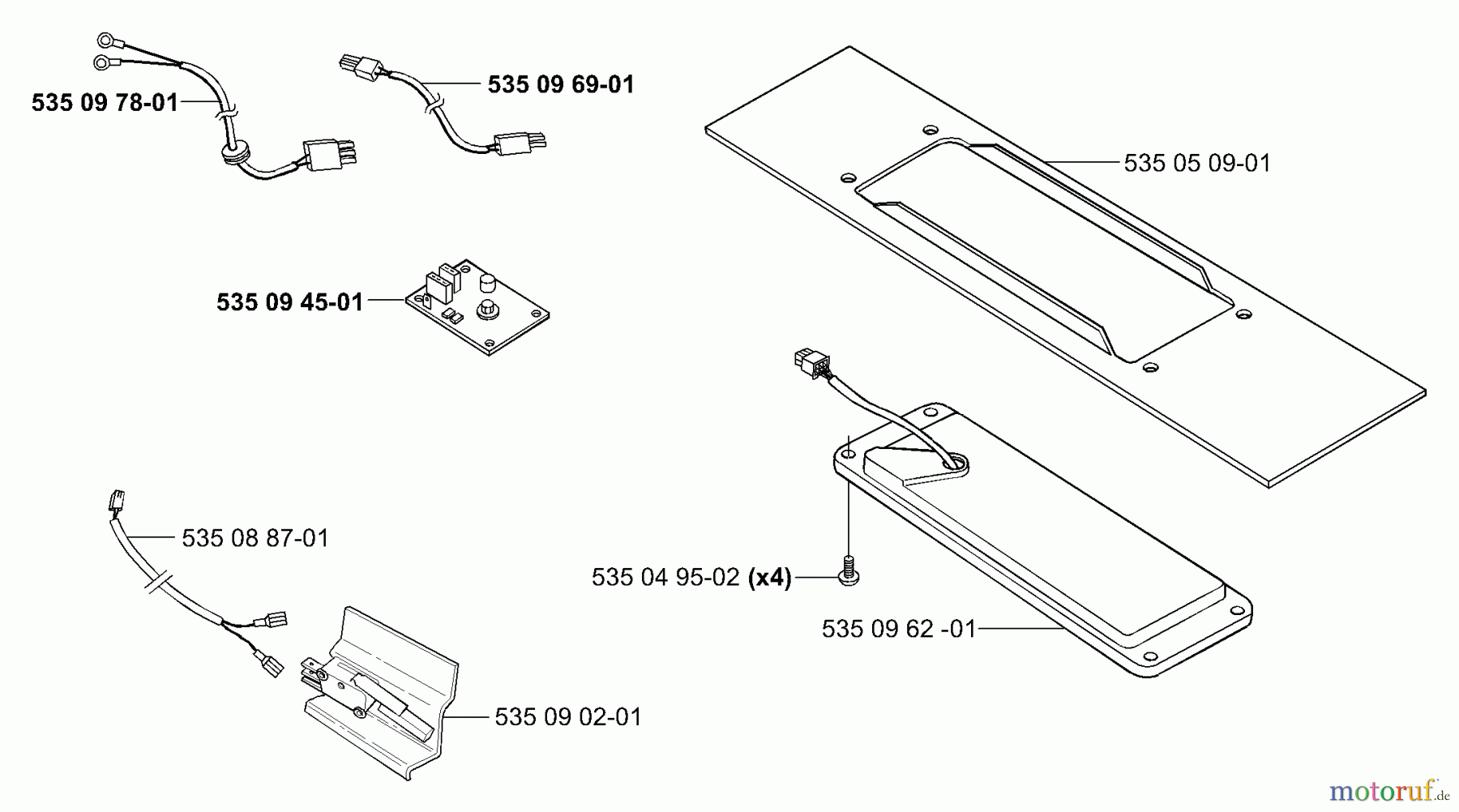 535 09 78-01

535 09 69-01

535 05 09-01

535 09 45-01

535 08 87-01

535 04 95-02 (x4)

535 09 62 -01

535 09 02-01

motoruf.de