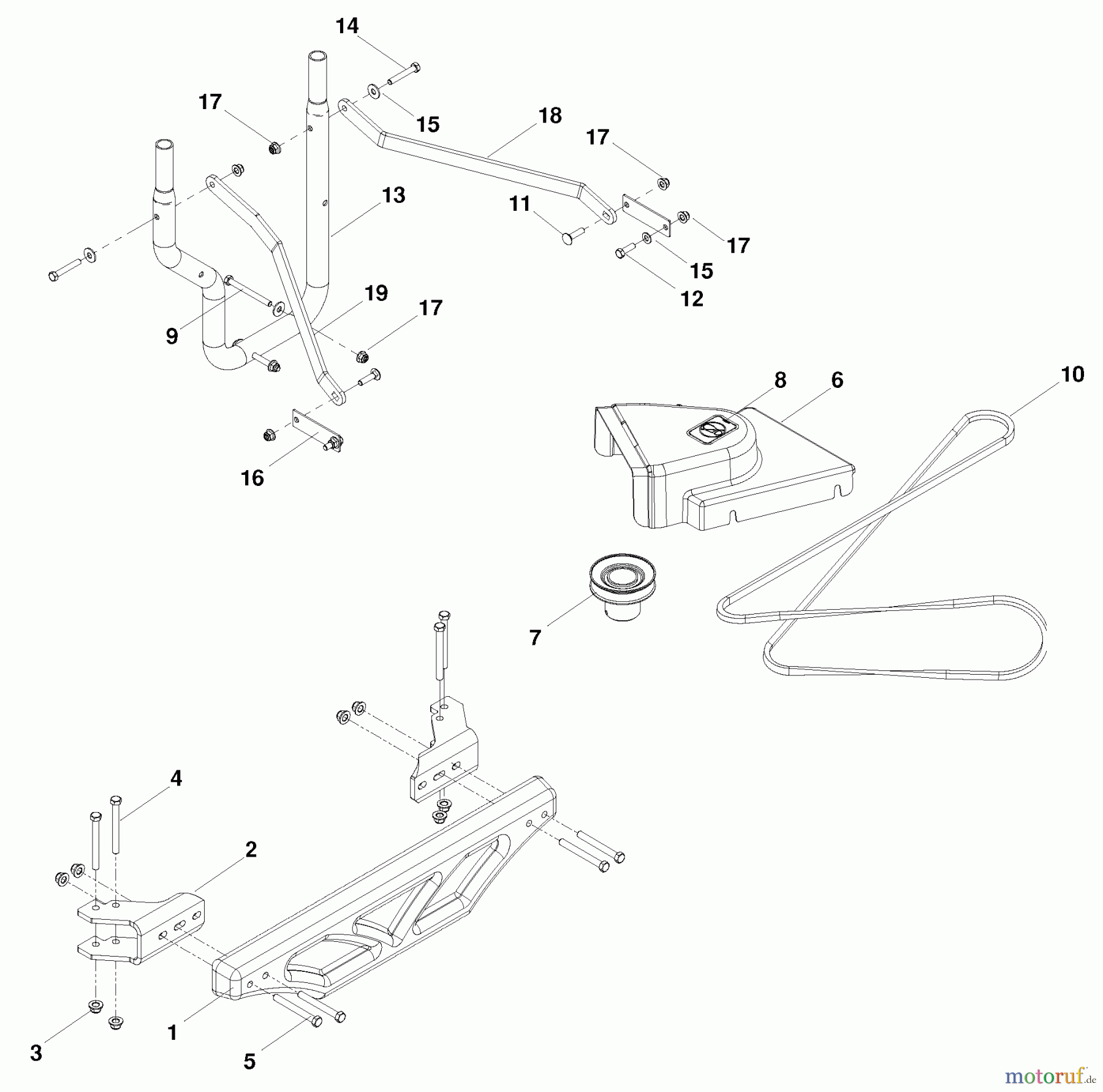 14
17
15
18
17
13
11
17
15
12
9
19
17
16
8
6
10
7
4
2
3
1
5
motoruf.de