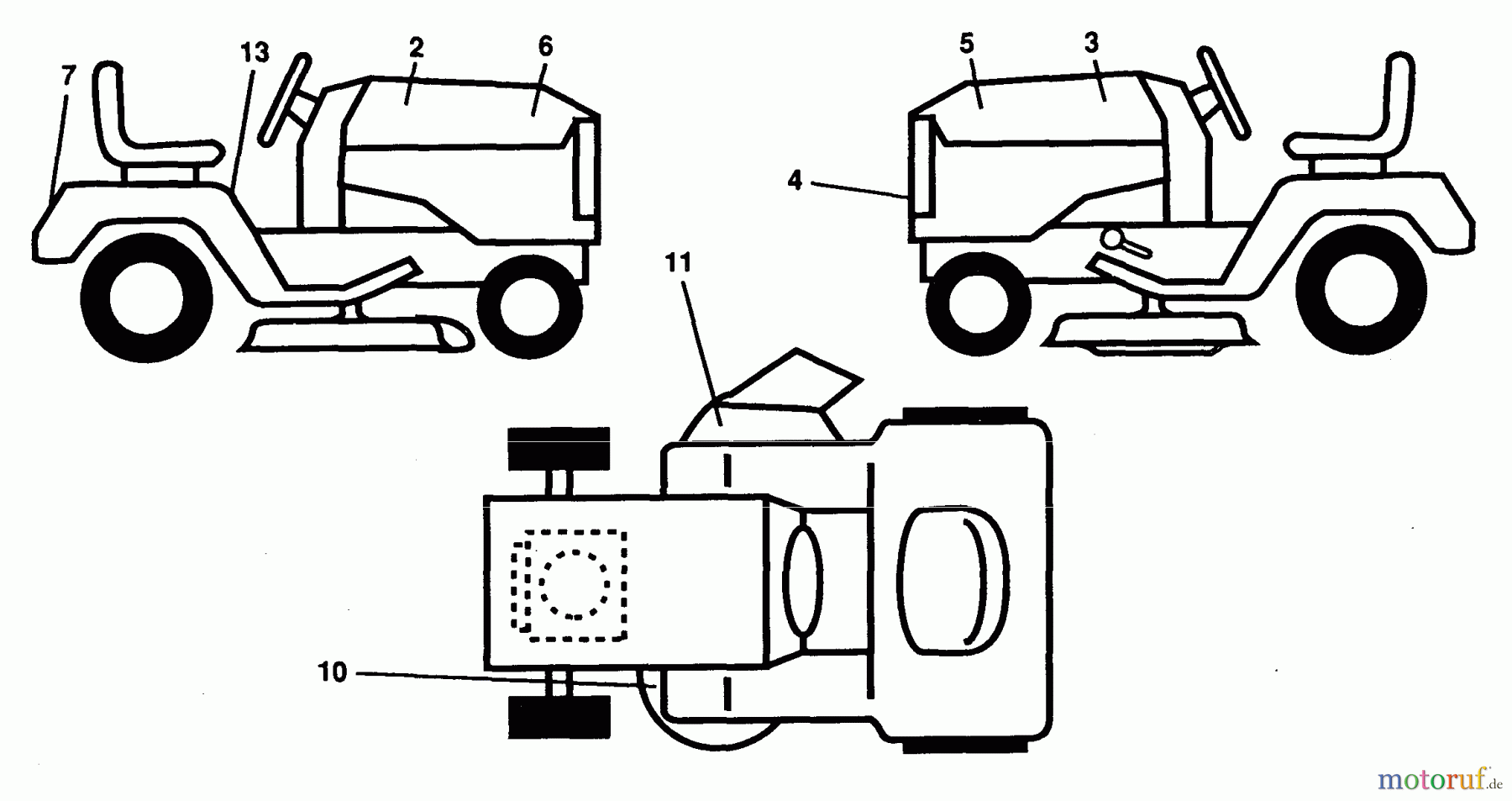 7
13
2
6
5
3
4
11
10
motoruf.de