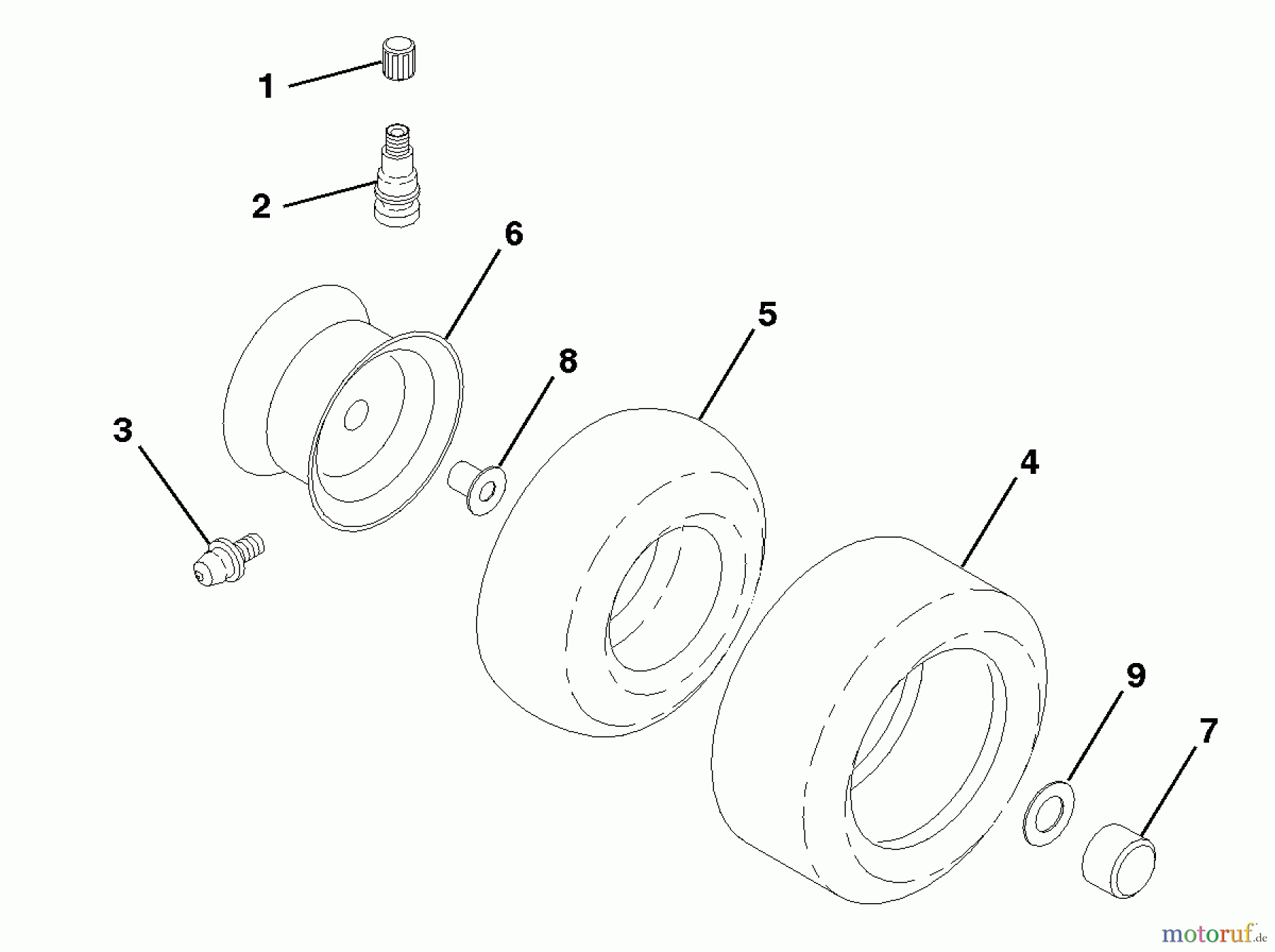 1
2
6
5
8
3
4
9
7
motoruf.de