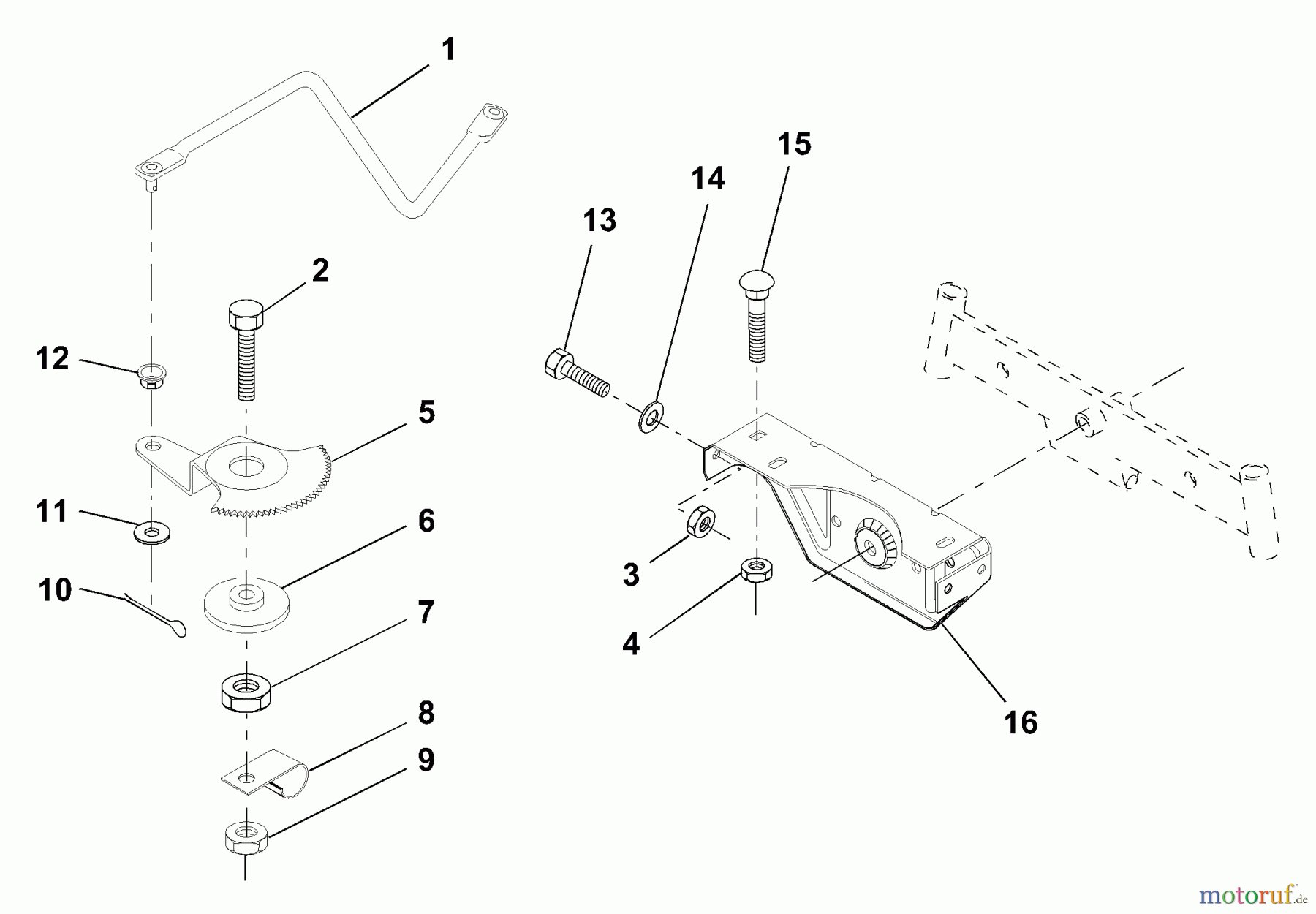 1
2
12
5
11
6
10
7
8
9
13
14
15
3
4
16
motoruf.de