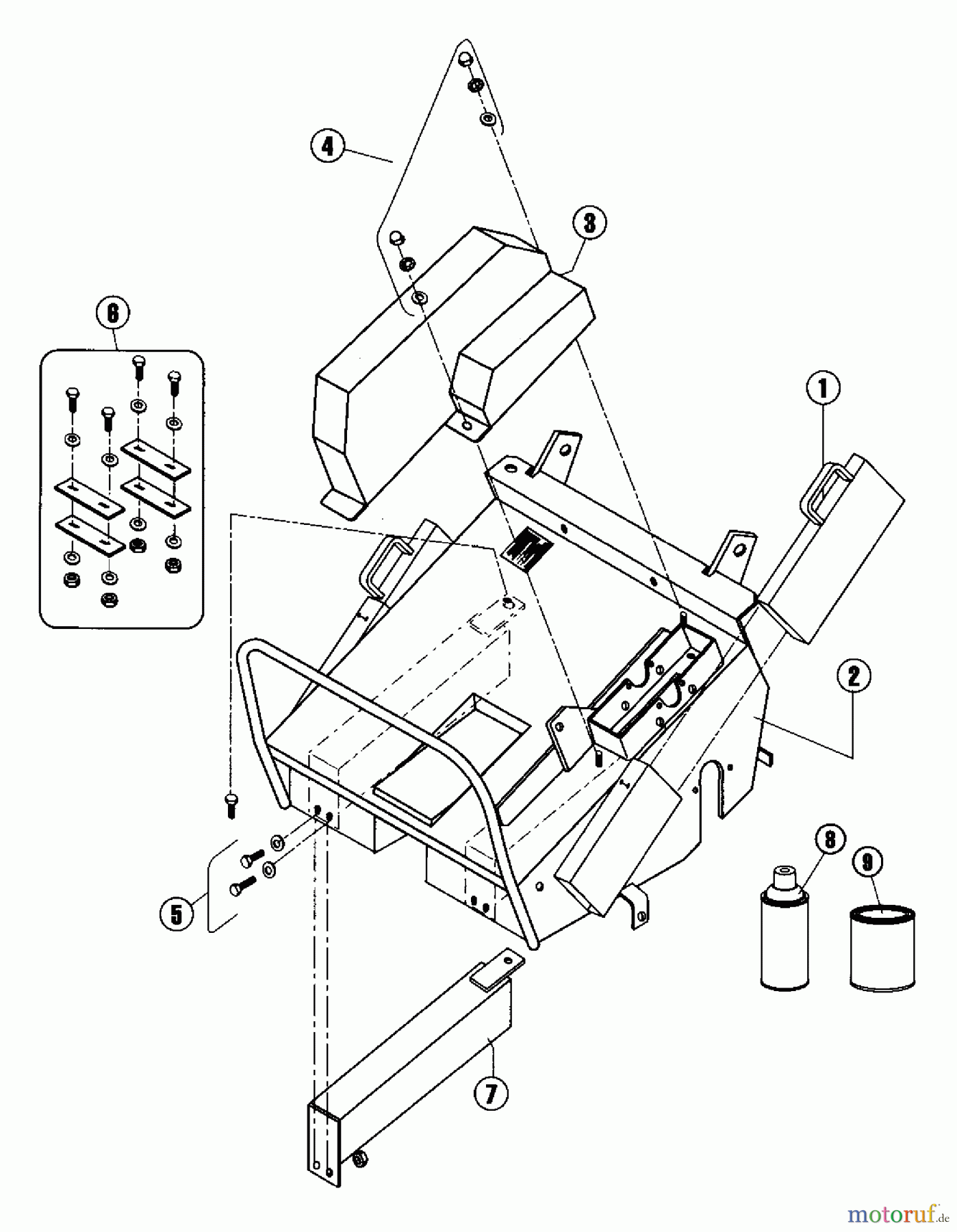 4

3

6

1

2

5

8

9

7

motoruf.de