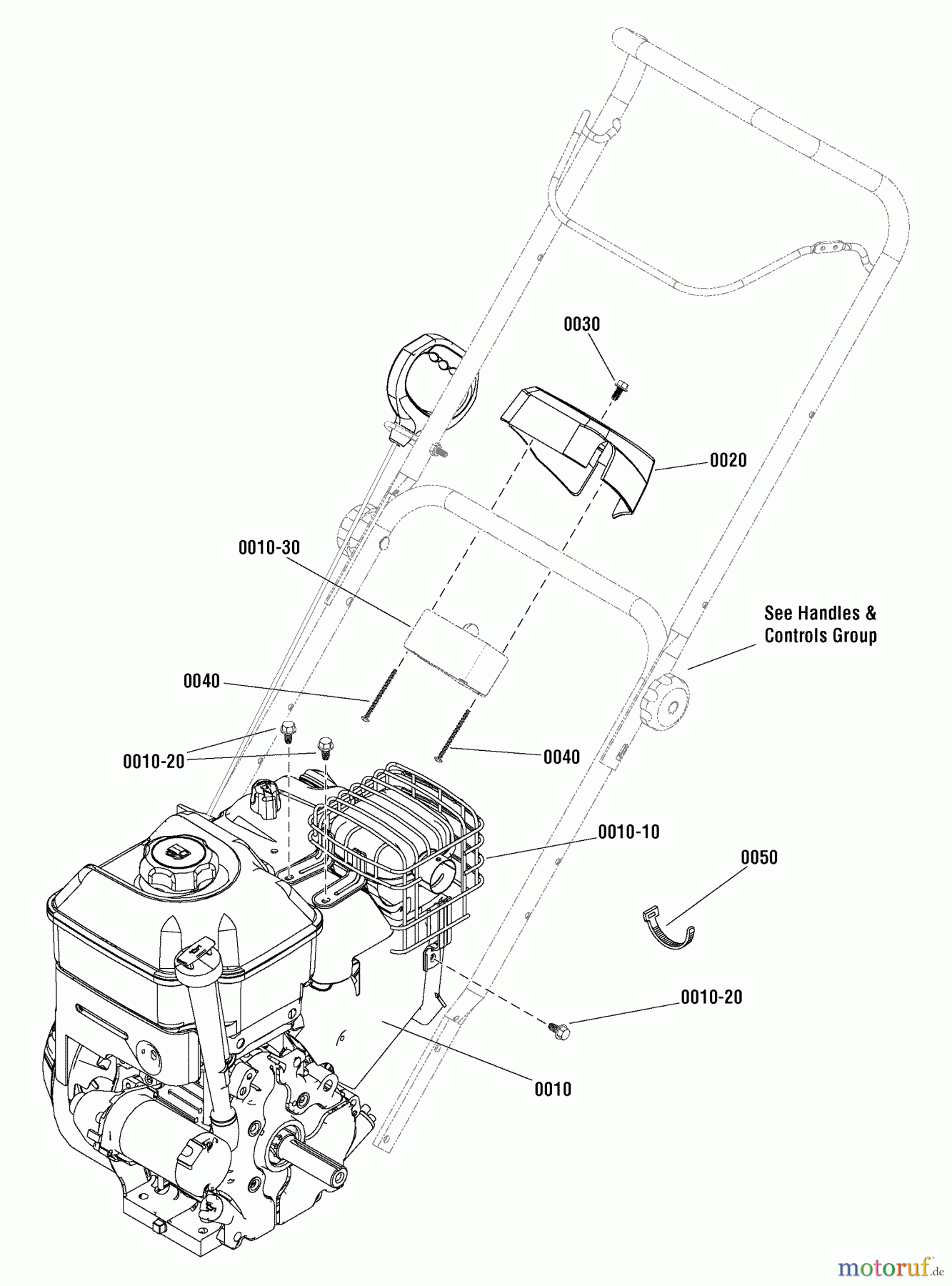 0030

0020

0010-30

See Handles & Controls Group

0040

0010-20

0040

0010-10

0050

0010-20

0010

motoruf.de