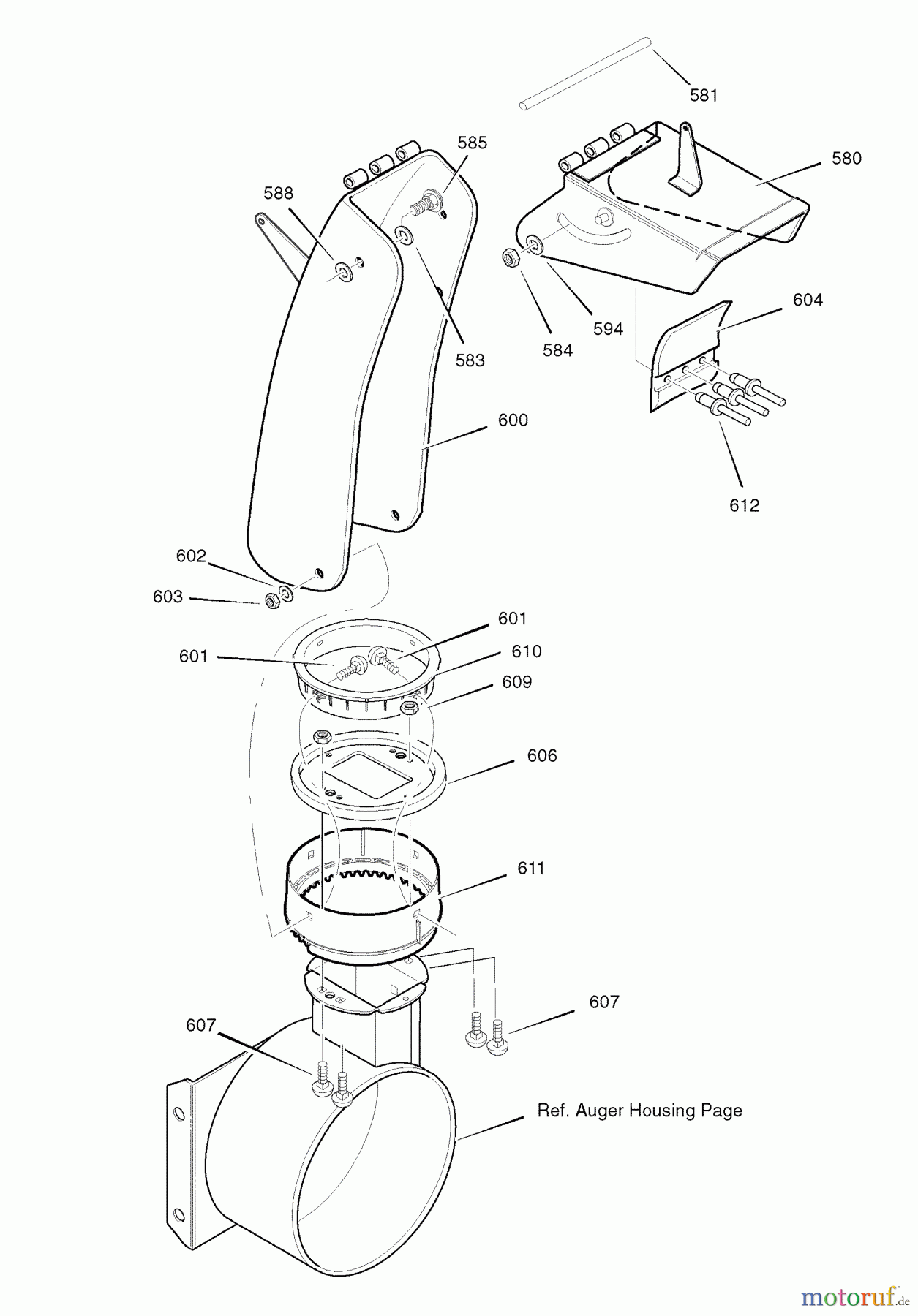 581

585

580

588

604

594

584

583

600

612

602

603

601

601

610

609

606

611

607

607

Ref. Auger Housing Page

motoruf.de