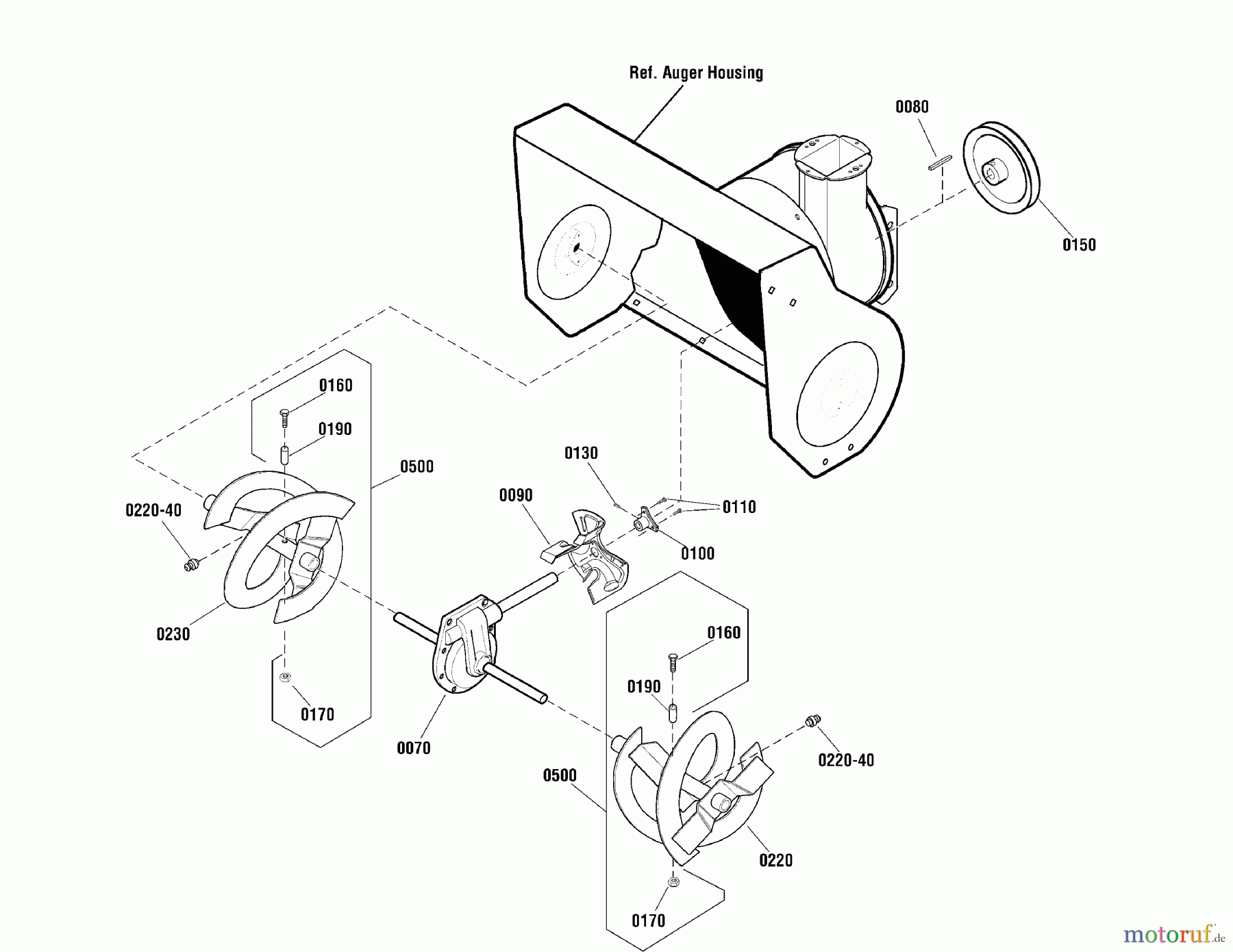 Ref. Auger Housing

0080

0150

0160

0190

0500

0220-40

0230

0170

0130

0090

0110

0100

0070

0160

0190

0220-40

0500

0220

0170

motoruf.de