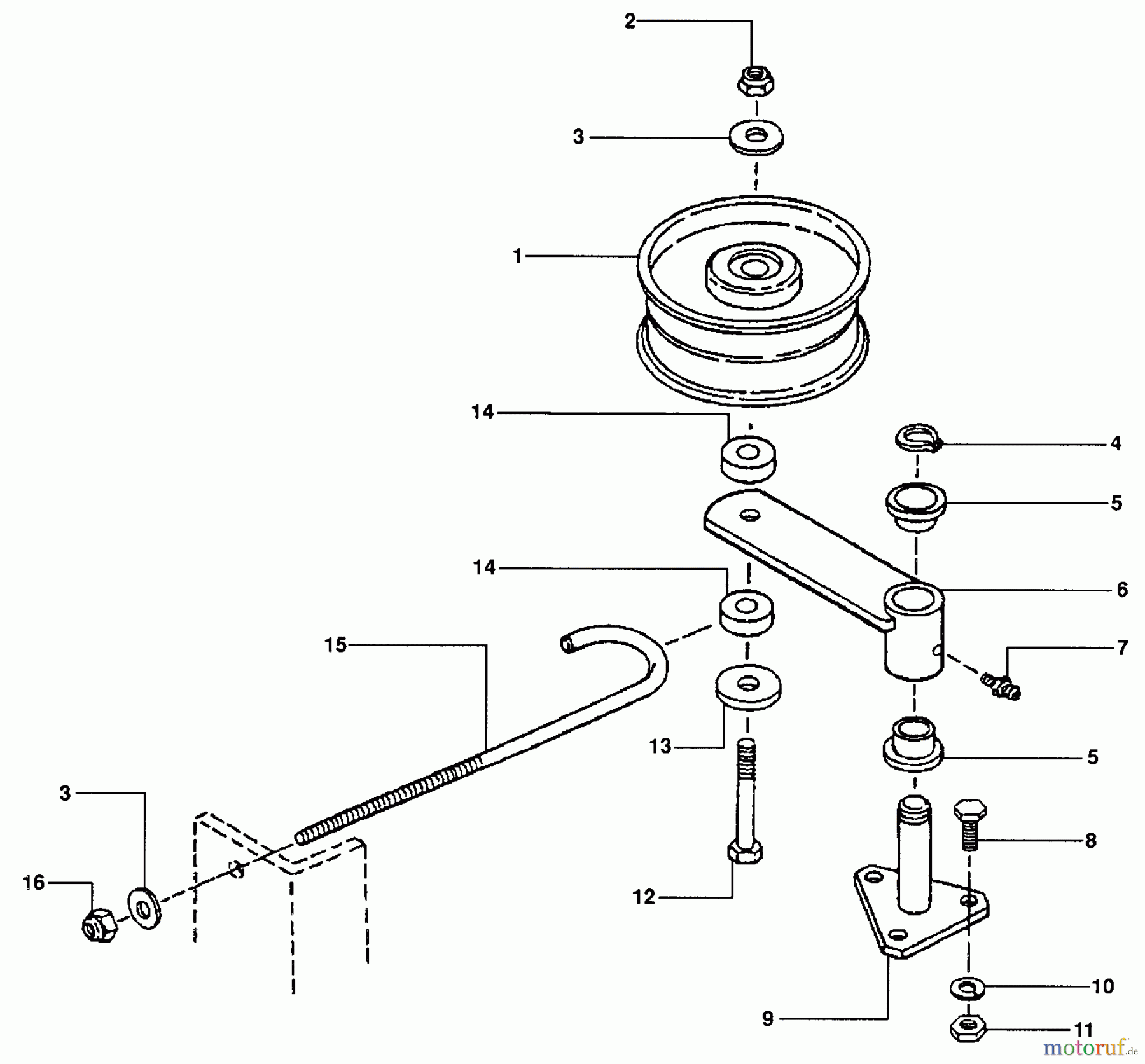 2
3
1
14
4
5
14
6
15
7
13
5
3
8
16
12
10
9
11
motoruf.de