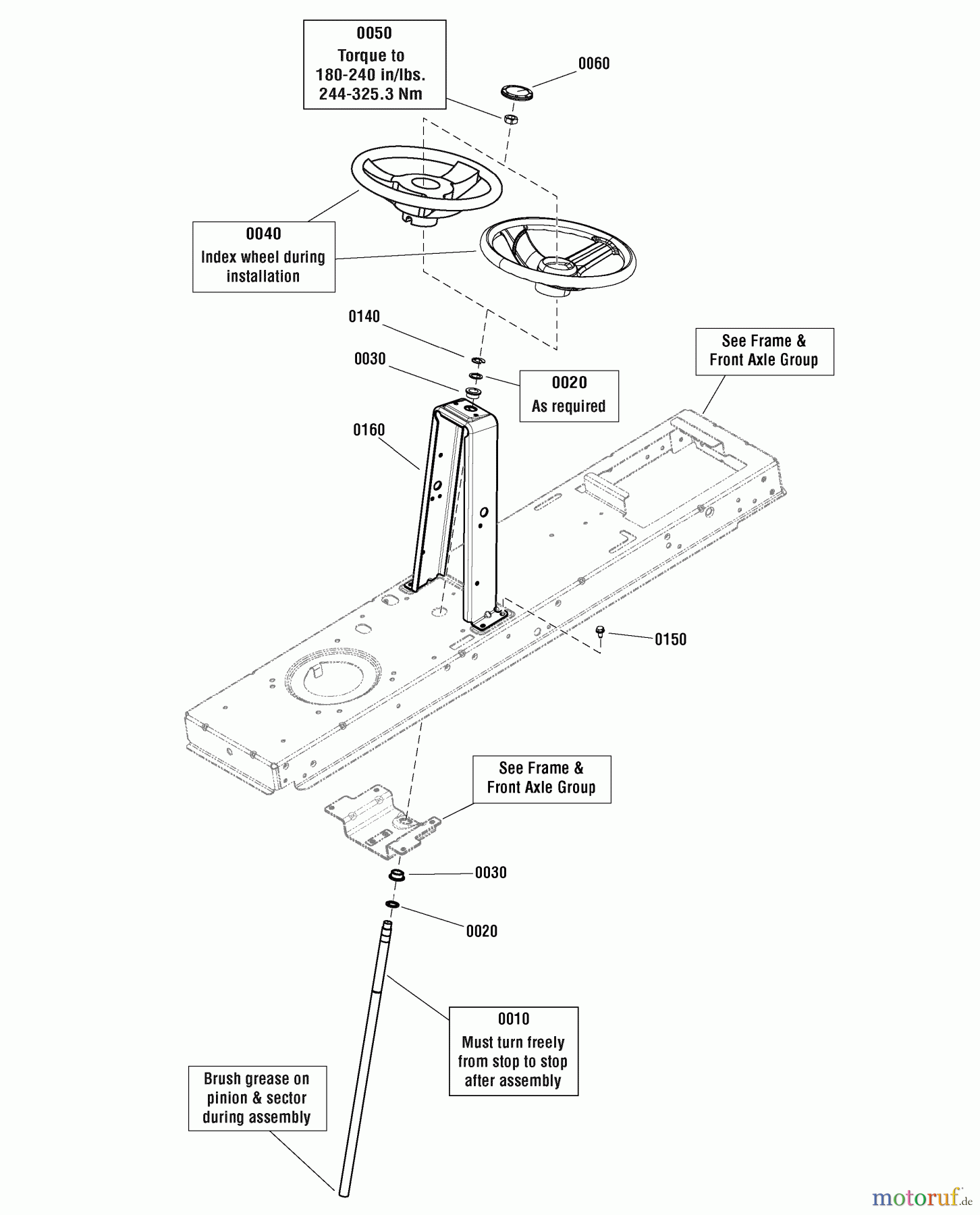 0050
Torque to 180-240 in/lbs. 244-325.3 Nm

0060

0040
Index wheel during installation

0140

0030

0020
As required

See Frame & Front Axle Group

0160

0150

See Frame & Front Axle Group

0030

0020

0010
Must turn freely from stop to stop after assembly

Brush grease on pinion & sector during assembly

motoruf.de