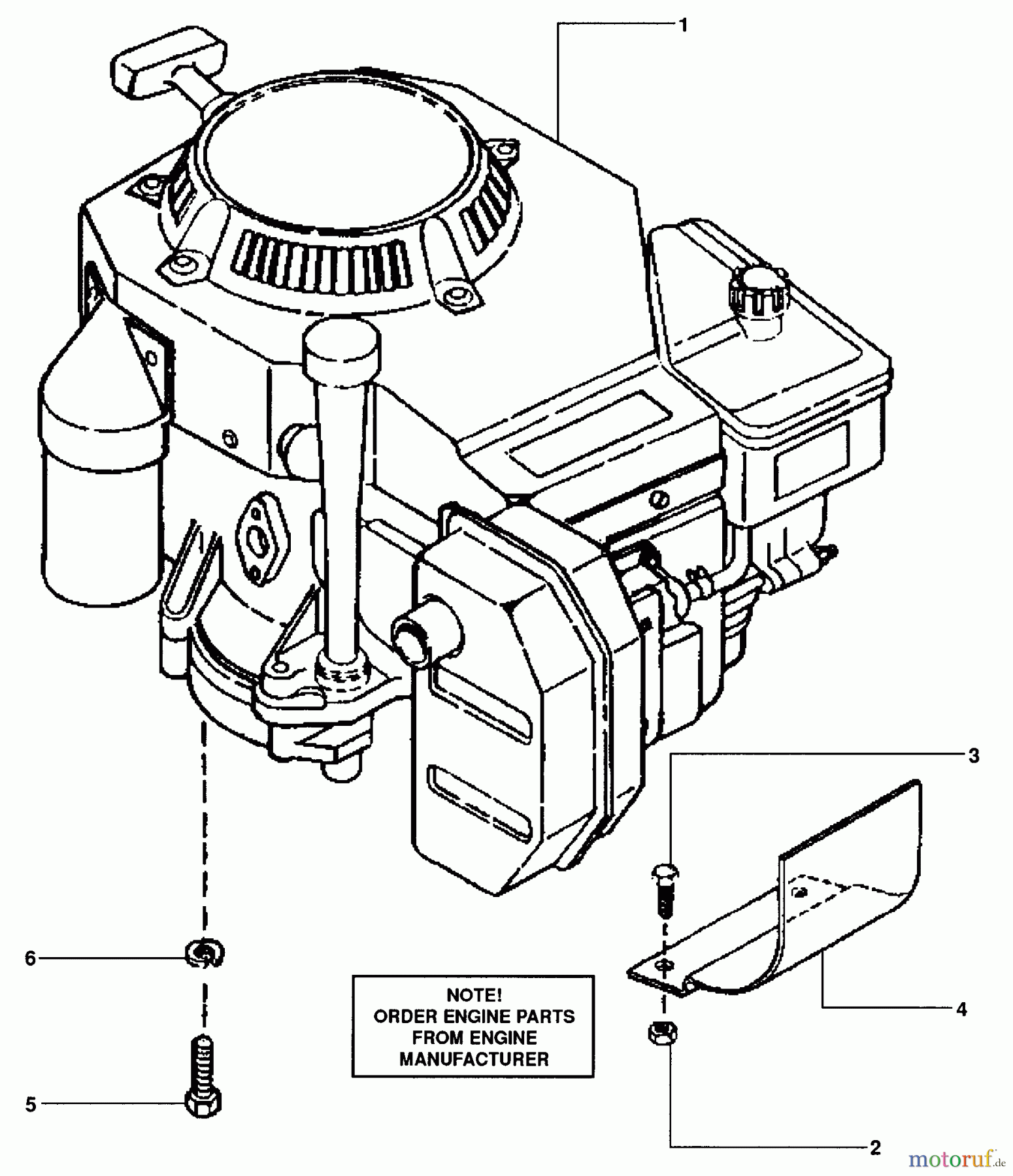 1

3

6

NOTE!
ORDER ENGINE PARTS
FROM ENGINE
MANUFACTURER

4

5

2

motoruf.de