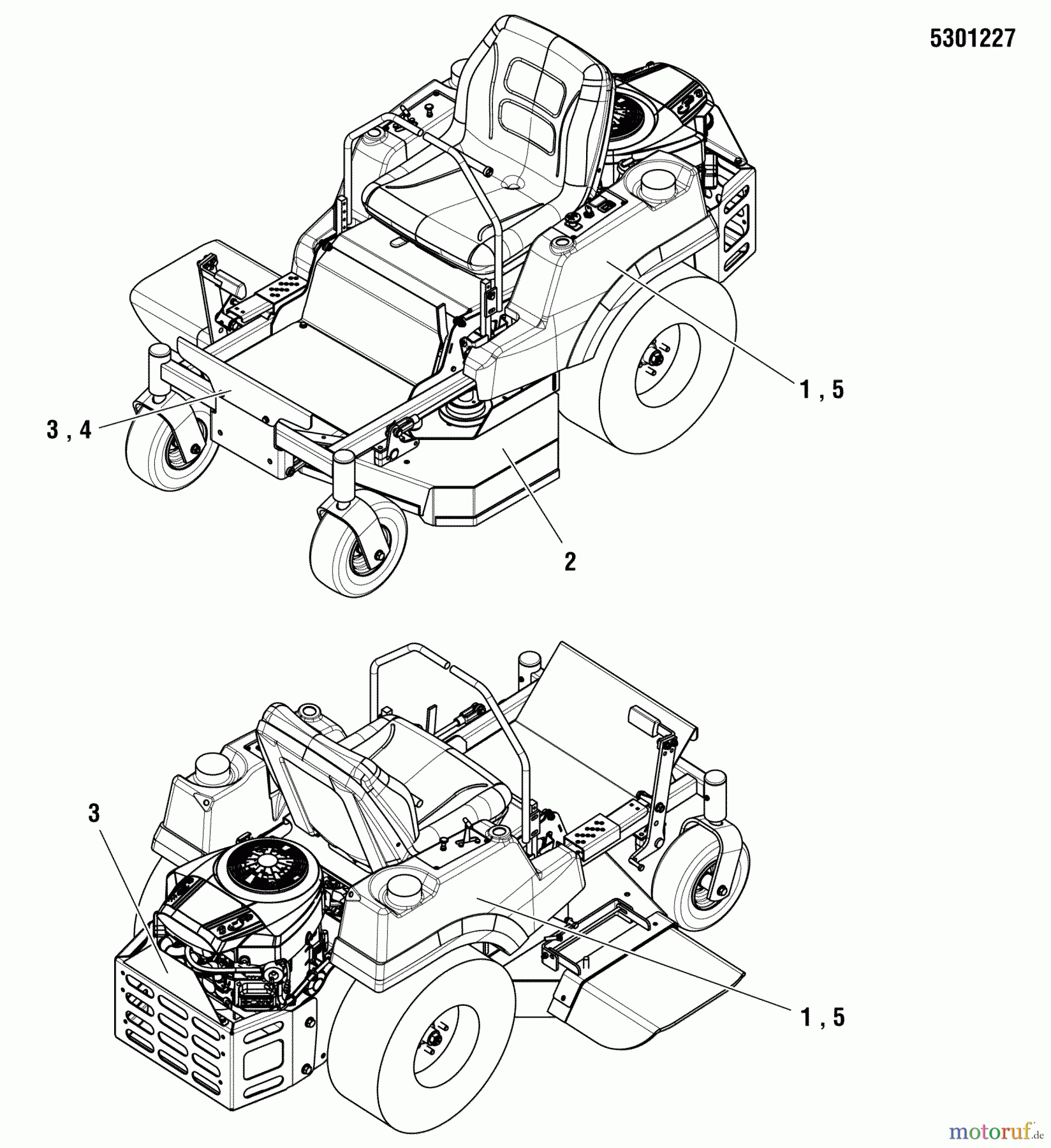 5301227

1 , 5

3 , 4

2

3

1 , 5

motoruf.de