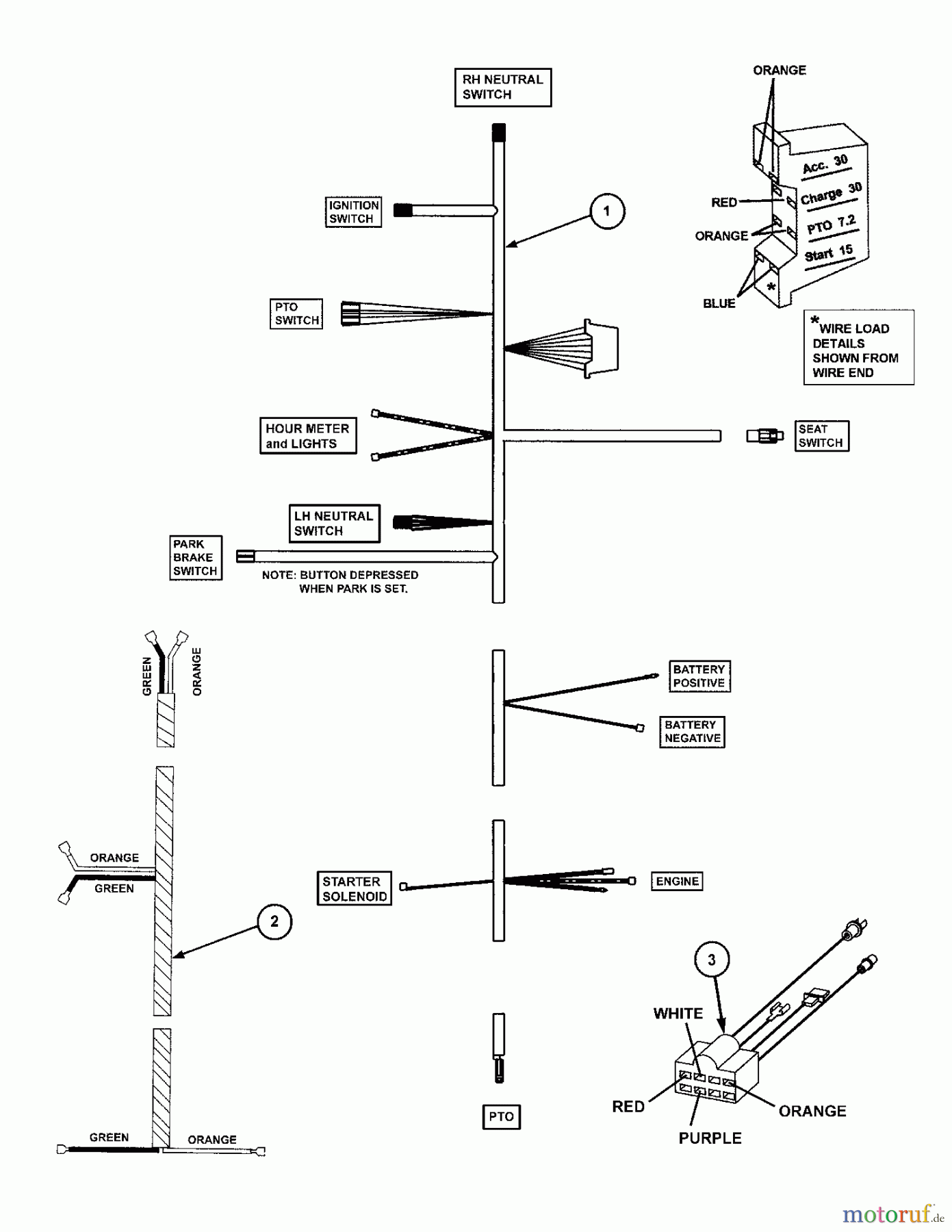 RH NEUTRAL SWITCH

ORANGE

Acc. 30
Charge 30
PTO 7.2
Start 15

RED

ORANGE

BLUE

*

*WIRE LOAD DETAILS SHOWN FROM WIRE END

IGNITION SWITCH

1

PTO SWITCH

HOUR METER and LIGHTS

SEAT SWITCH

LH NEUTRAL SWITCH

PARK BRAKE SWITCH

NOTE: BUTTON DEPRESSED WHEN PARK IS SET.

GREEN

ORANGE

BATTERY POSITIVE

BATTERY NEGATIVE

ORANGE

GREEN

STARTER SOLENOID

ENGINE

2

3

WHITE

RED

ORANGE

PURPLE

PTO

GREEN

ORANGE

motoruf.de